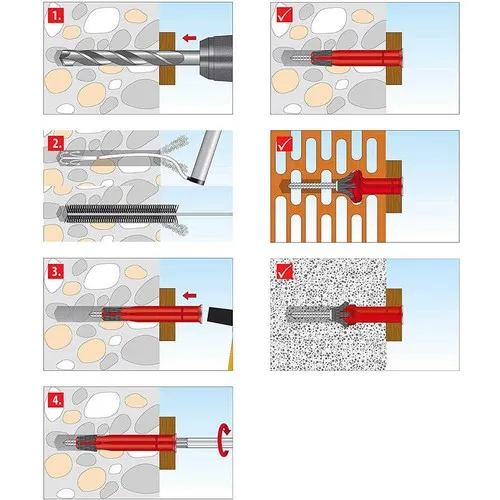 1.

2.

3.

4.