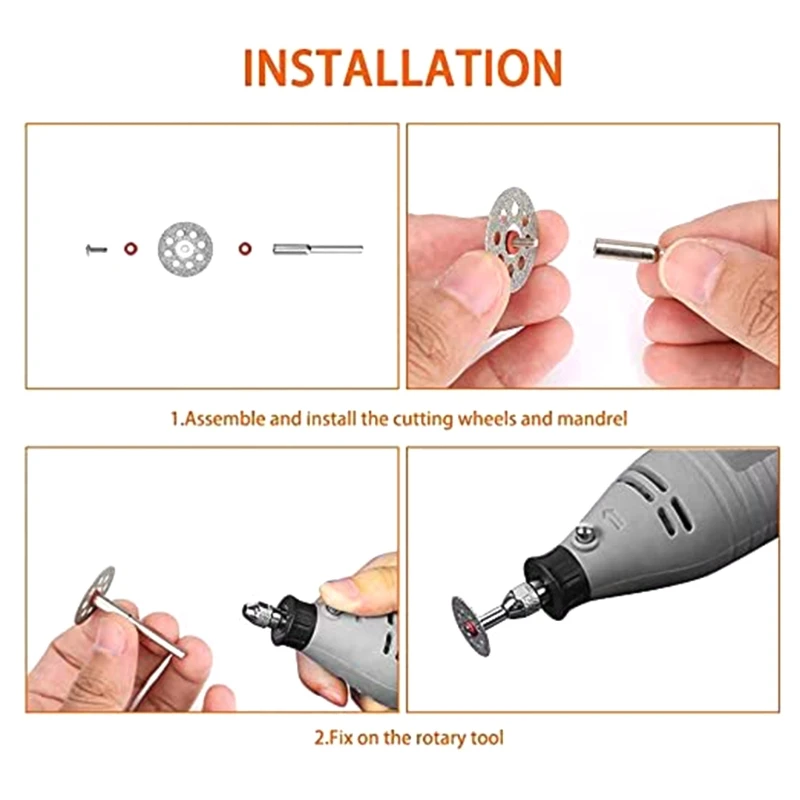 INSTALLATION

1.Assemble and install the cutting wheels and mandrel

2.Fix on the rotary tool