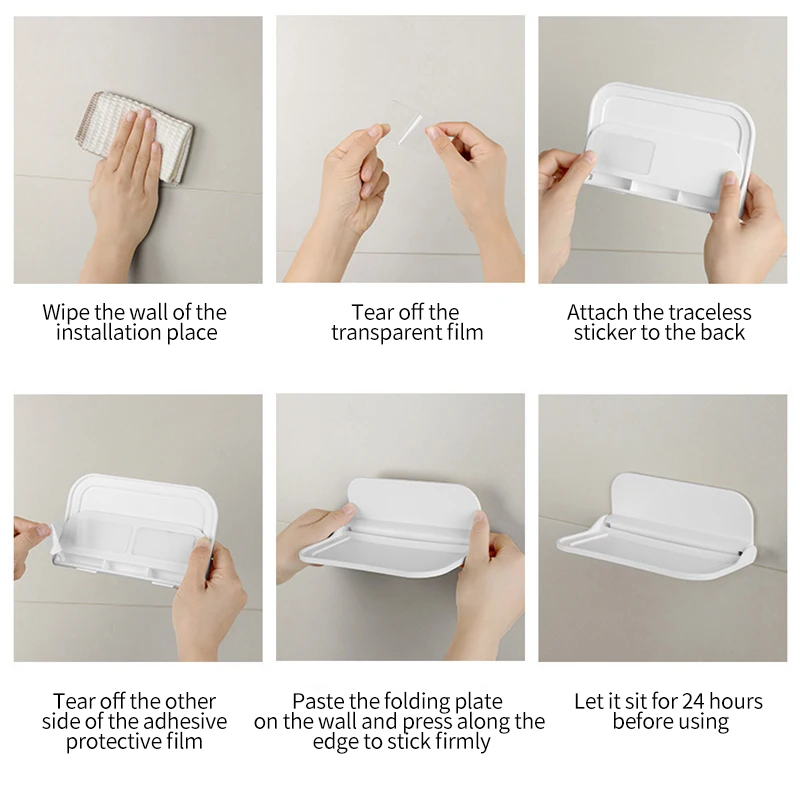 Wipe the wall of the installation place

Tear off the transparent film

Attach the traceless sticker to the back

Tear off the other side of the adhesive protective film

Paste the folding plate on the wall and press along the edge to stick firmly

Let it sit for 24 hours before using