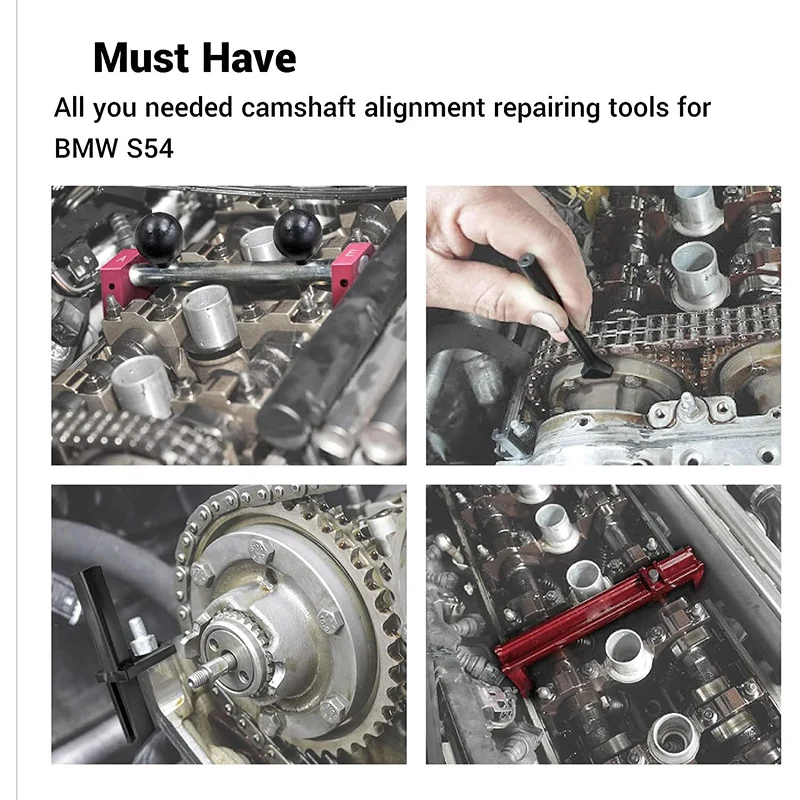 Must Have

All you needed camshaft alignment repairing tools for BMW S54

A

E