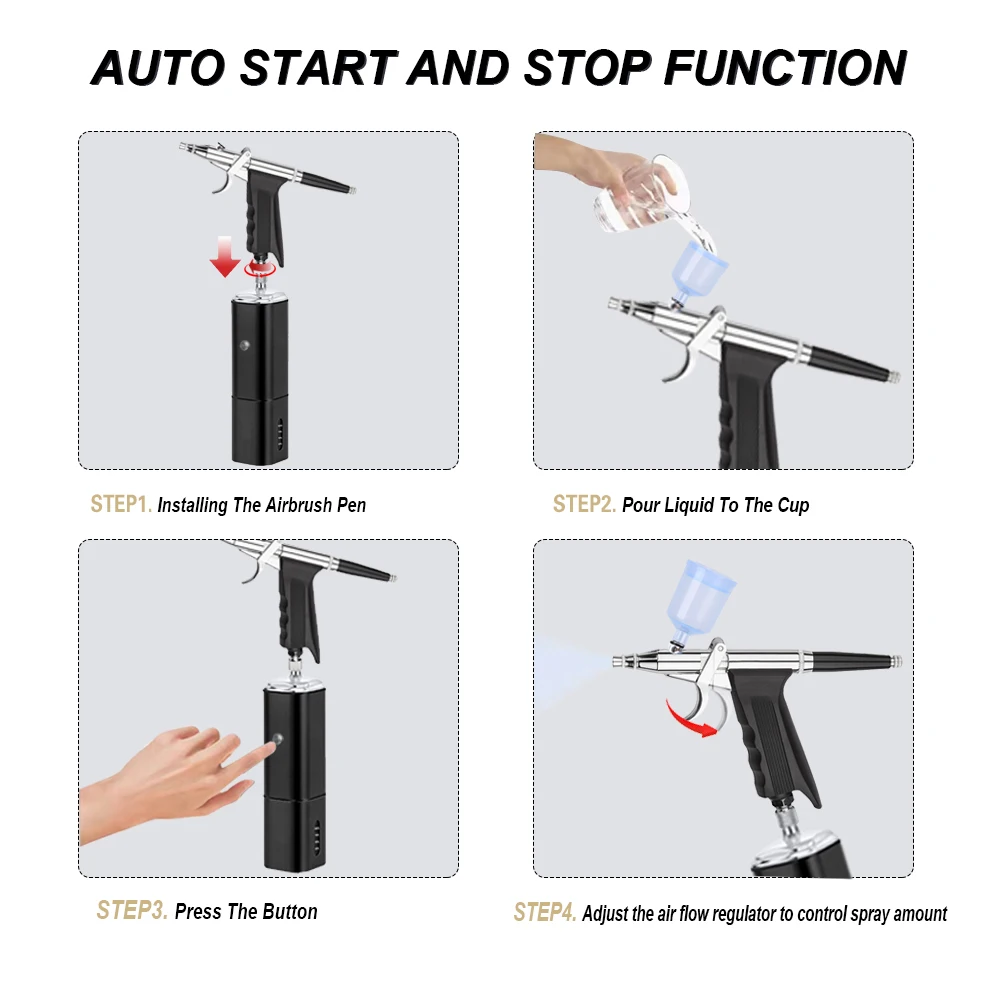 AUTO START AND STOP FUNCTION

STEP1. Installing The Airbrush Pen

STEP2. Pour Liquid To The Cup

STEP3. Press The Button

STEP4. Adjust the air flow regulator to control spray amount