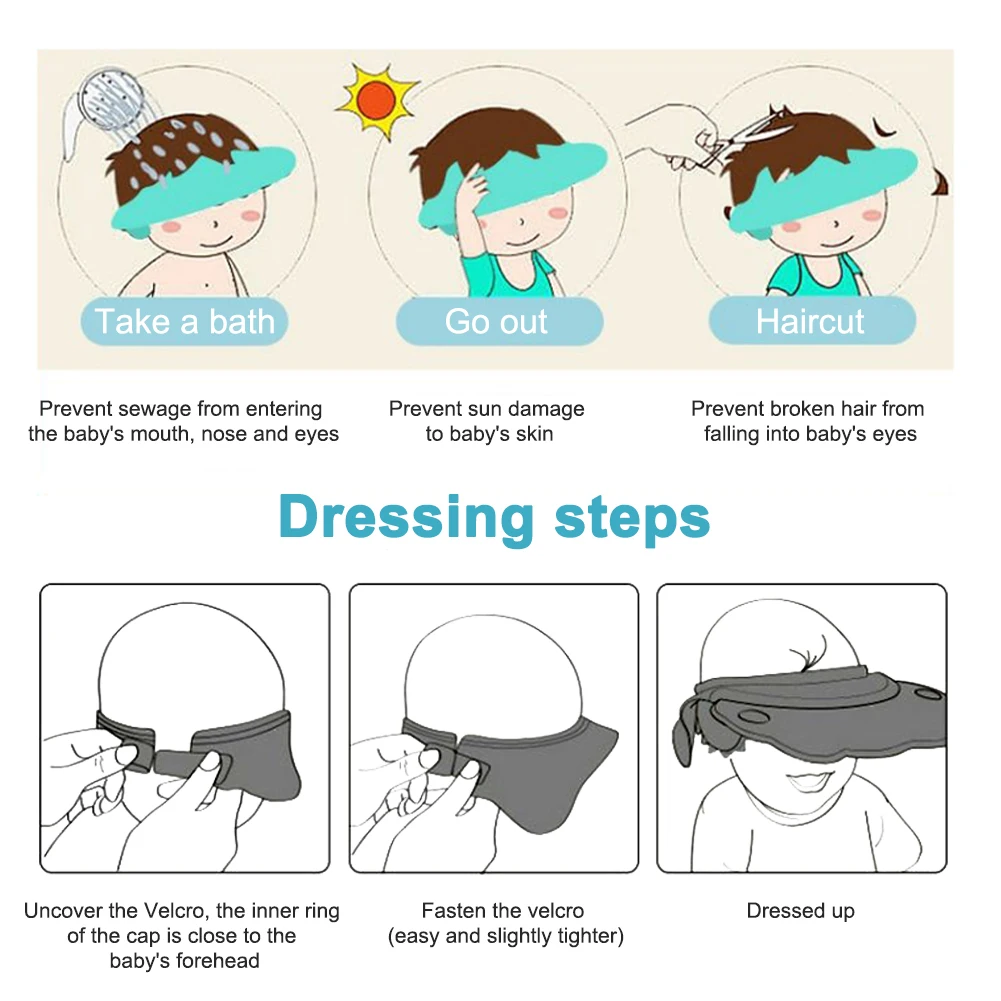 Take a bath

Go out

Haircut

Prevent sewage from entering the baby's mouth, nose and eyes

Prevent sun damage to baby's skin

Prevent broken hair from falling into baby's eyes

Dressing steps

Uncover the Velcro, the inner ring of the cap is close to the baby's forehead

Fasten the velcro (easy and slightly tighter)

Dressed up