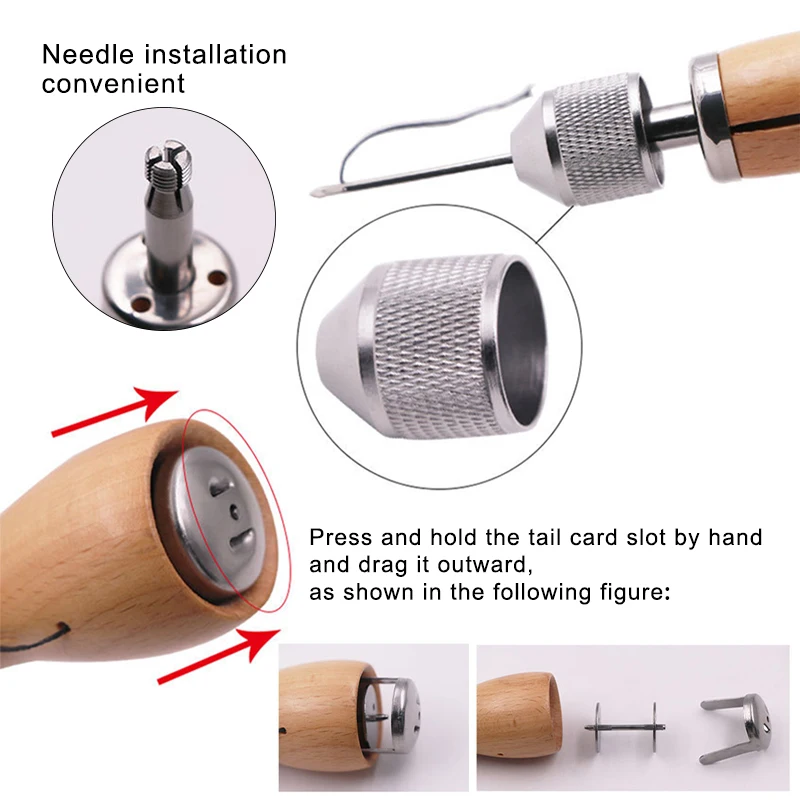 Needle installation convenient

Press and hold the tail card slot by hand and drag it outward,
as shown in the following figure: