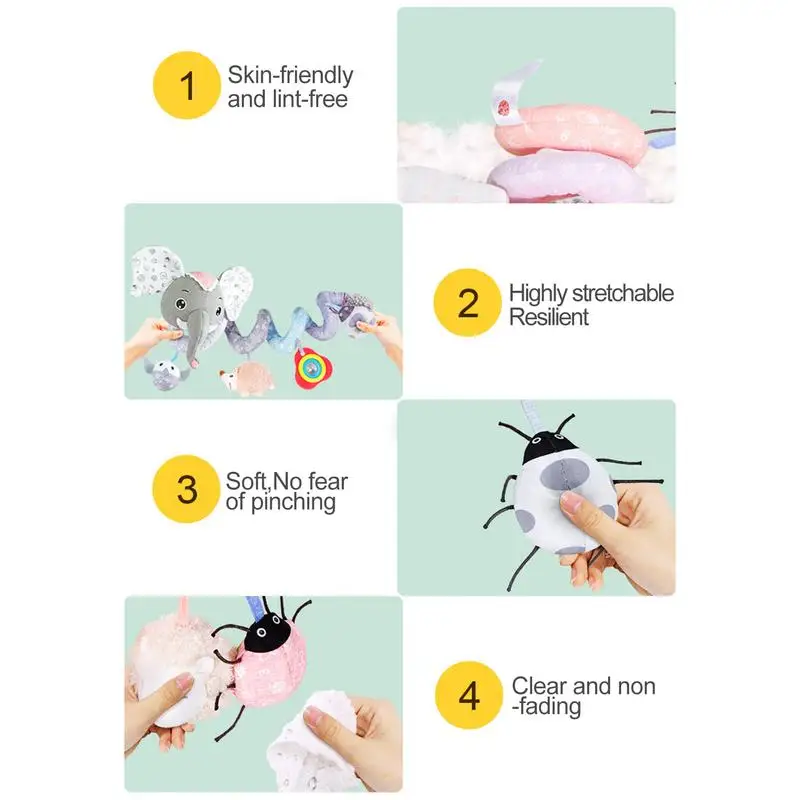 1 Skin-friendly and lint-free

2 Highly stretchable Resilient

3 Soft,No fear of pinching

4 Clear and non -fading