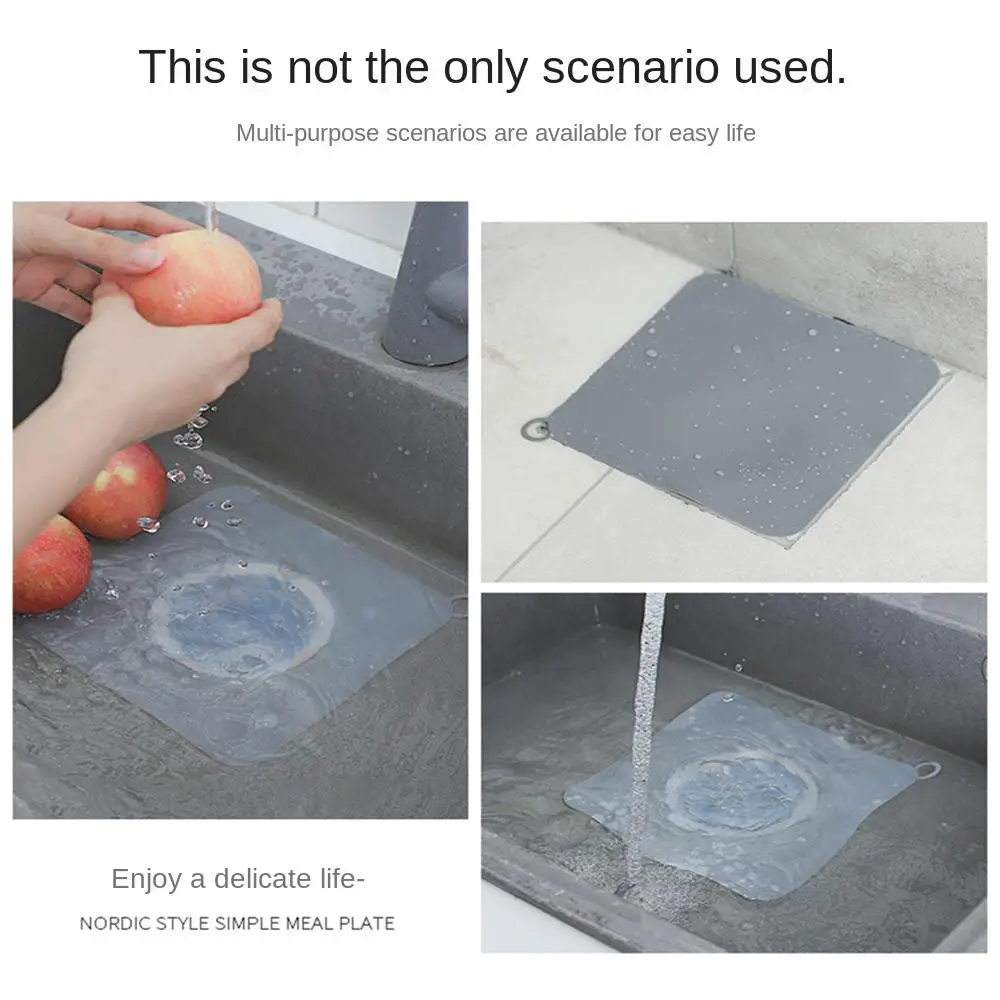 This is not the only scenario used.

Multi-purpose scenarios are available for easy life

Enjoy a delicate life-

NORDIC STYLE SIMPLE MEAL PLATE