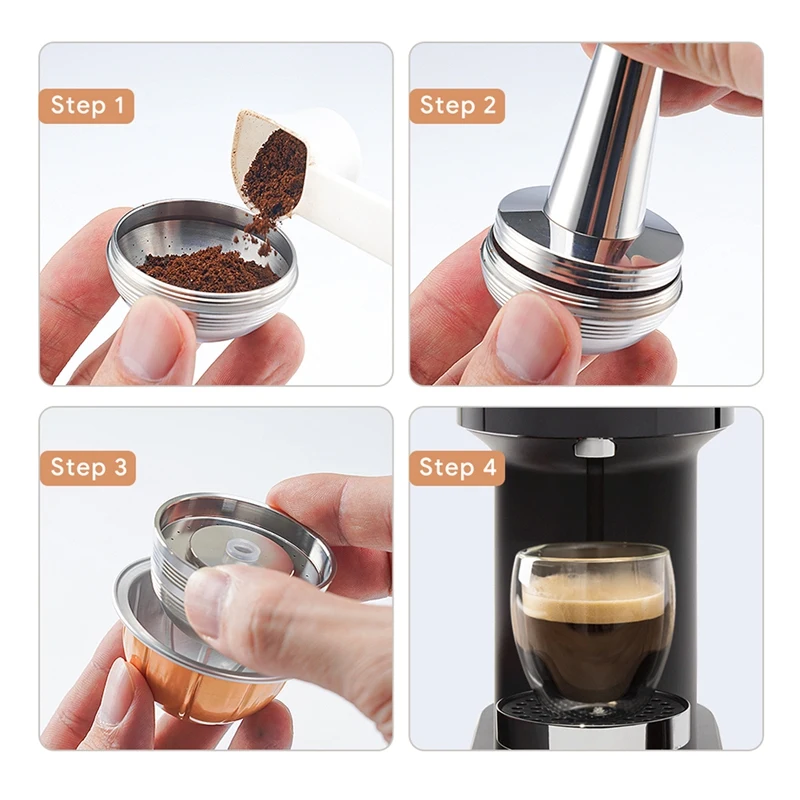 Step 1

Step 2

Step 3

Step 4