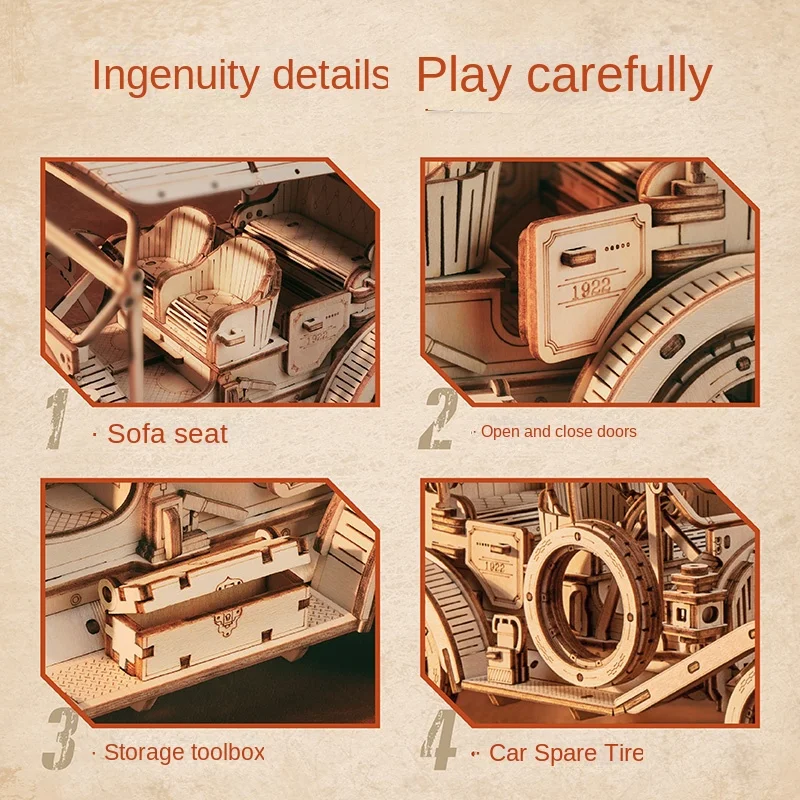 Ingenuity details Play carefully

1922

1922

1 · Sofa seat

2 · Open and close doors

1922

3 · Storage toolbox

4 · Car Spare Tire