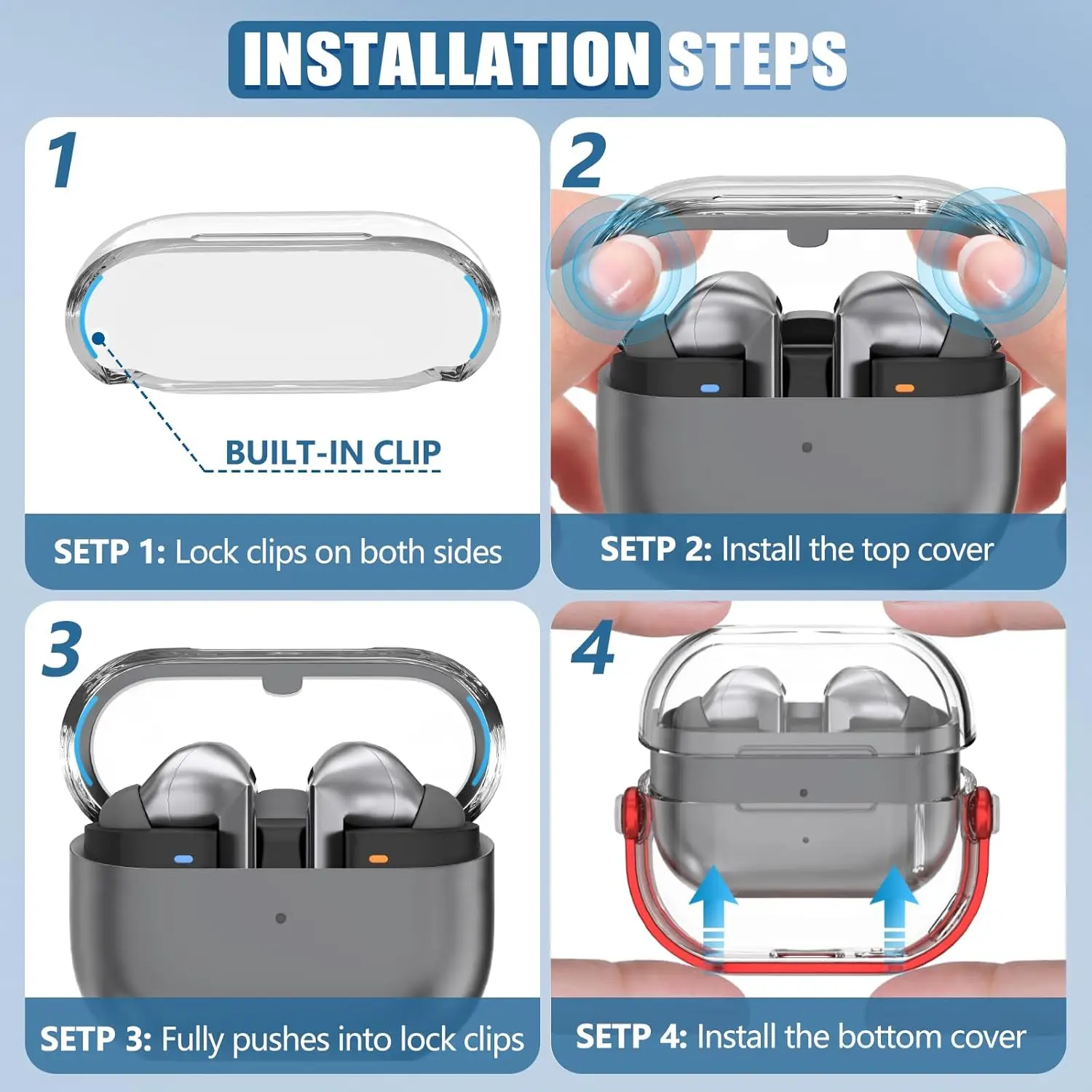 INSTALLATION STEPS

1

BUILT-IN CLIP

SETP 1: Lock clips on both sides

2

SETP 2: Install the top cover

3

SETP 3: Fully pushes into lock clips

4

SETP 4: Install the bottom cover