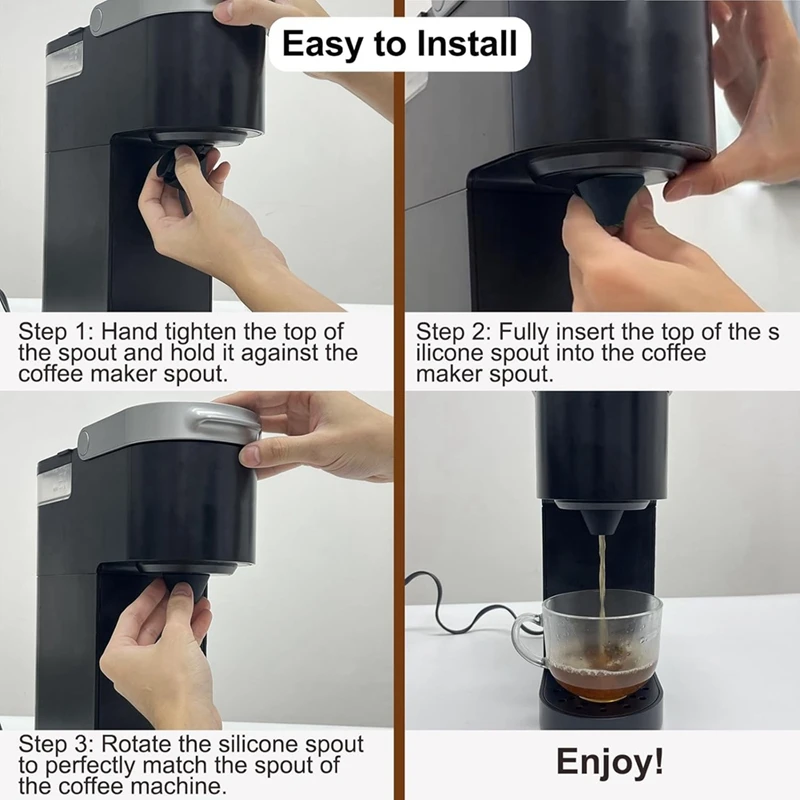 Easy to Install

Step 1: Hand tighten the top of the spout and hold it against the coffee maker spout.

Step 2: Fully insert the top of the s ilicone spout into the coffee maker spout.

Step 3: Rotate the silicone spout to perfectly match the spout of the coffee machine.

Enjoy!