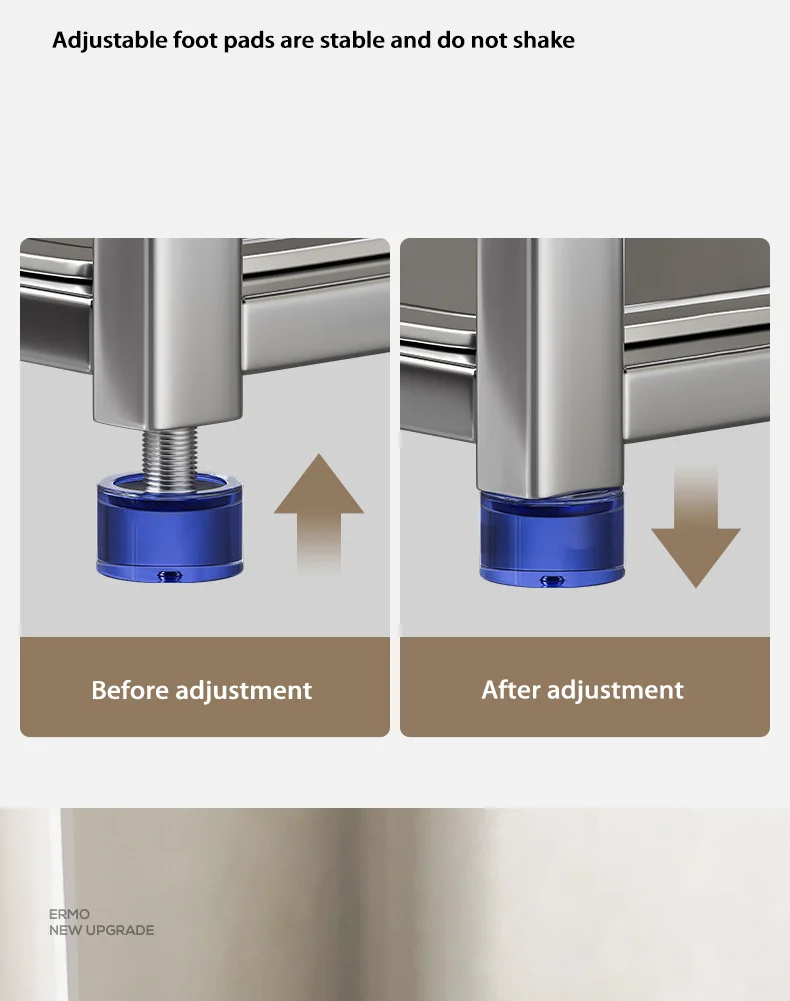 Adjustable foot pads are stable and do not shake

Before adjustment

After adjustment

ERMO
NEW UPGRADE