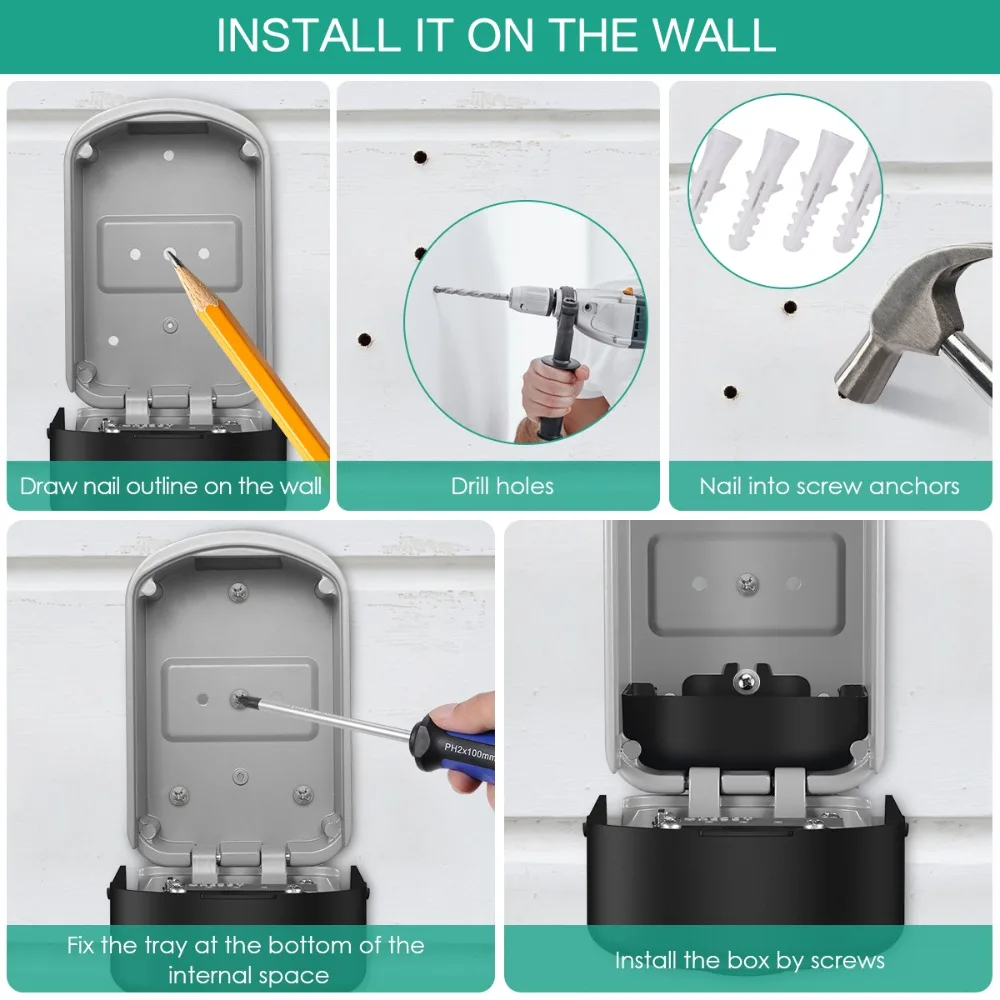 INSTALL IT ON THE WALL

Draw nail outline on the wall

Drill holes

Nail into screw anchors

PH2x100mm

Fix the tray at the bottom of the internal space

Install the box by screws