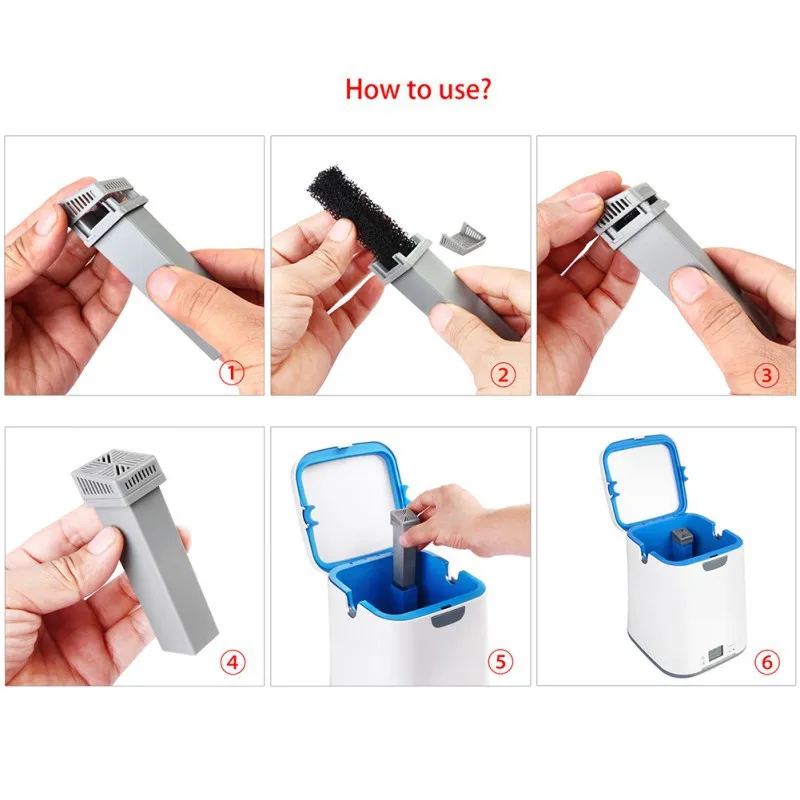 How to use?

①

②

③

④

⑤

⑥