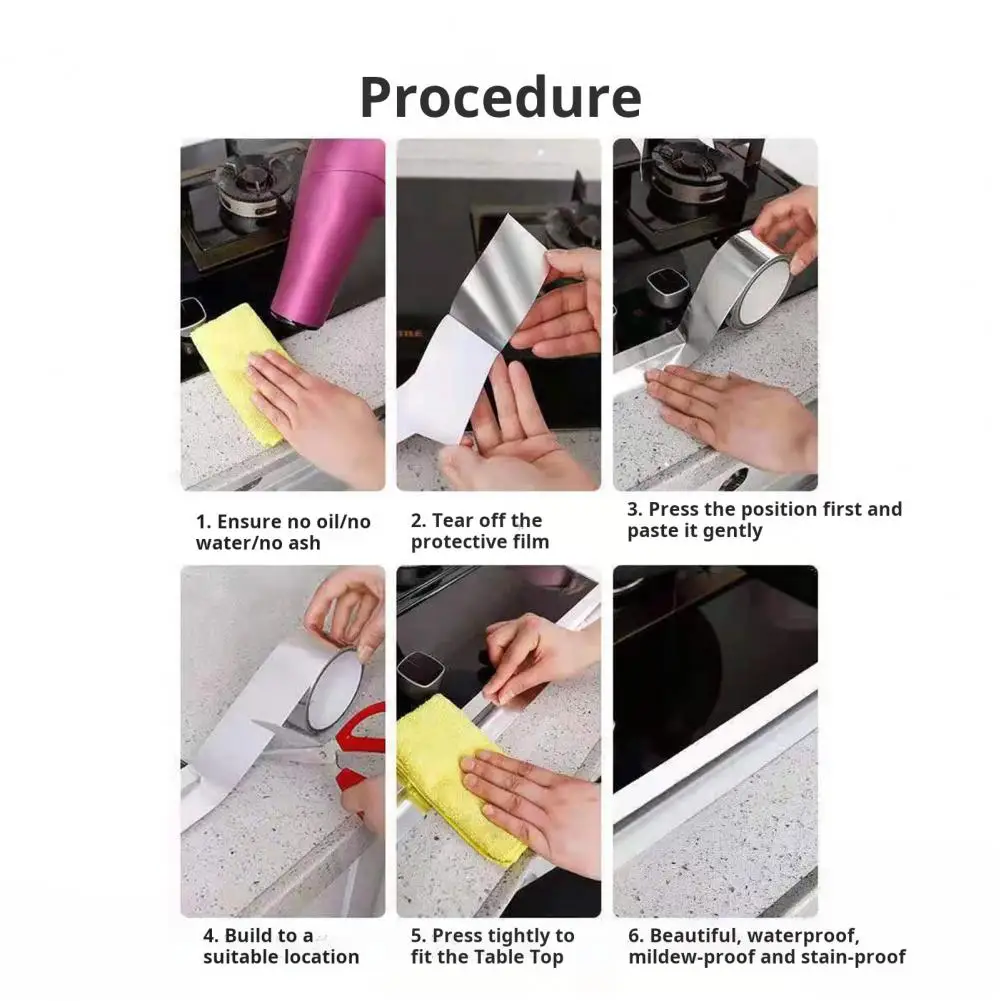 Procedure

1. Ensure no oil/no water/no ash

2. Tear off the protective film

3. Press the position first and paste it gently

4. Build to a suitable location

5. Press tightly to fit the Table Top

6. Beautiful, waterproof, mildew-proof and stain-proof