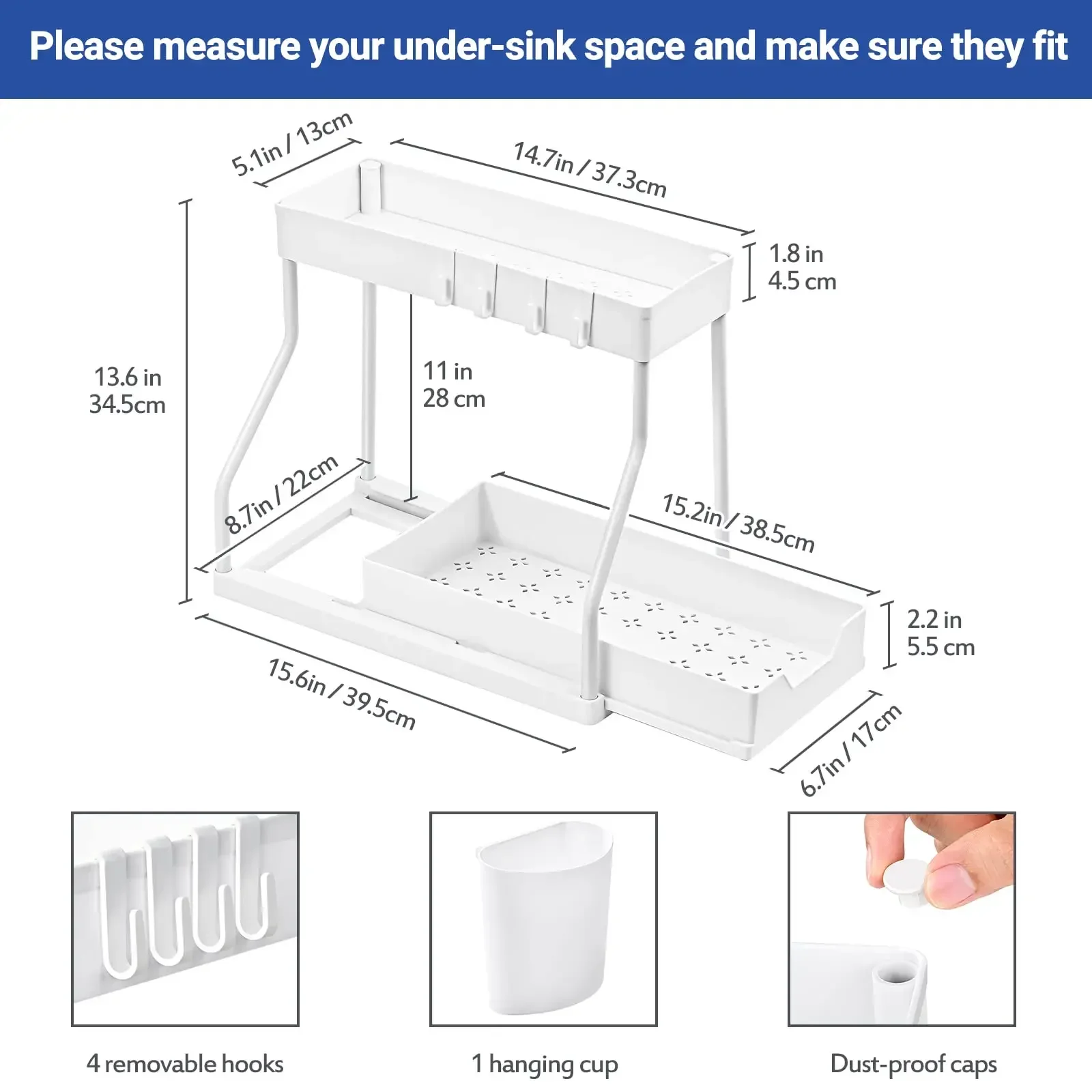 Please measure your under-sink space and make sure they fit

5.1in / 13cm

14.7in / 37.3cm

1.8 in
4.5 cm

13.6 in
34.5cm

11 in
28 cm

8.7in / 22cm

15.2in / 38.5cm

2.2 in
5.5 cm

15.6in / 39.5cm

6.7in / 17cm

4 removable hooks

1 hanging cup

Dust-proof caps