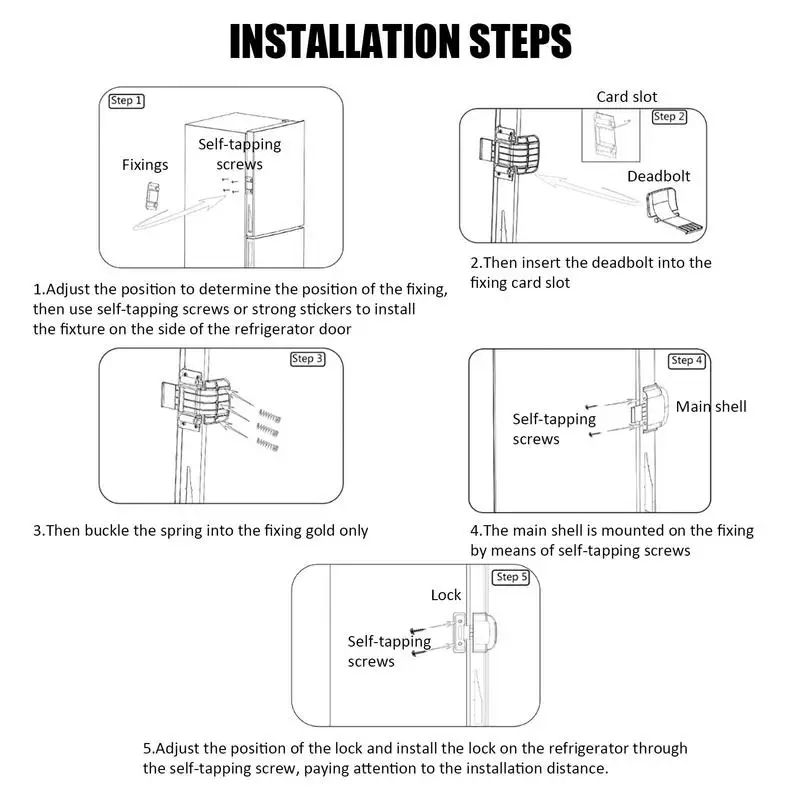 INSTALLATION STEPS

Step 1

Fixings

Self-tapping screws

1.Adjust the position to determine the position of the fixing, then use self-tapping screws or strong stickers to install the fixture on the side of the refrigerator door

Card slot

Step 2

Deadbolt

2.Then insert the deadbolt into the fixing card slot

Step 3

3.Then buckle the spring into the fixing gold only

Step 4

Self-tapping screws

Main shell

4.The main shell is mounted on the fixing by means of self-tapping screws

Step 5

Lock

Self-tapping screws

5.Adjust the position of the lock and install the lock on the refrigerator through the self-tapping screw, paying attention to the installation distance.