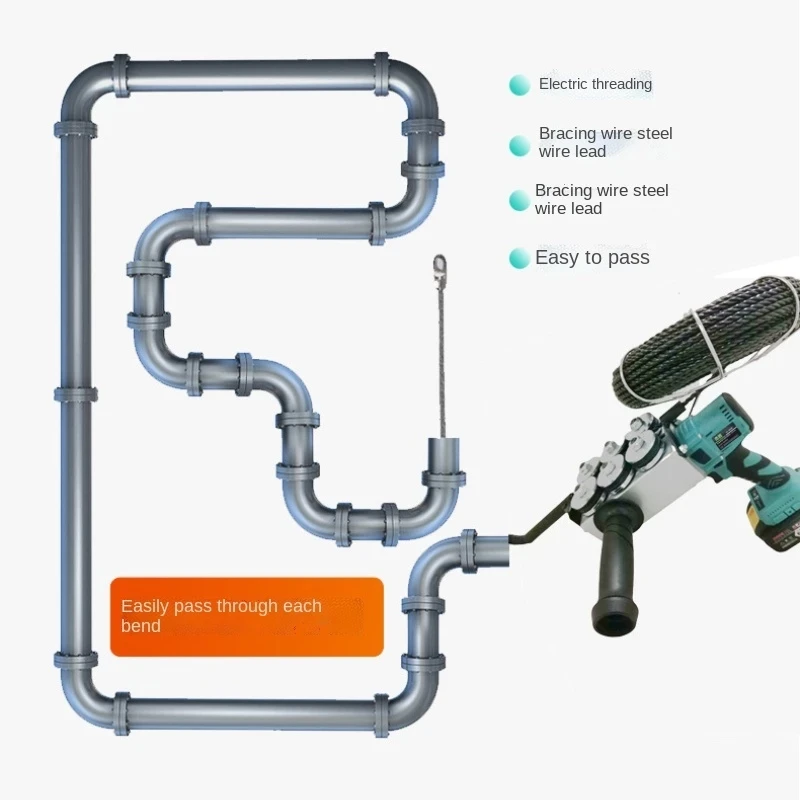 Electric threading

Bracing wire steel wire lead

Bracing wire steel wire lead

Easy to pass

Easily pass through each bend