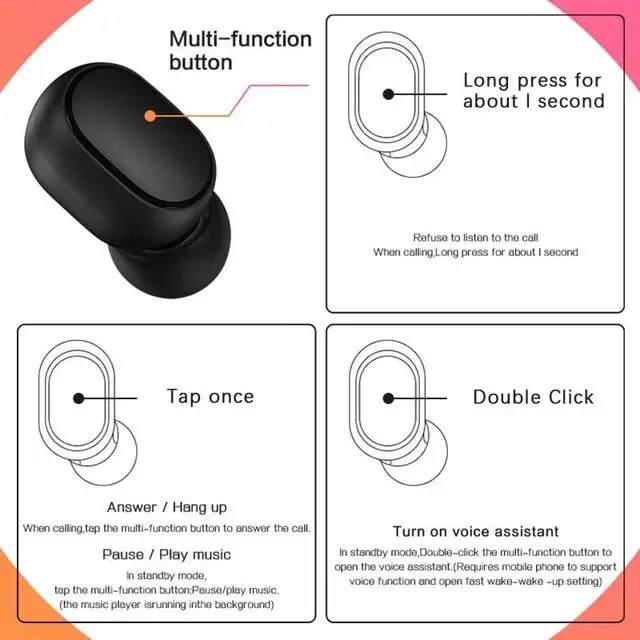 Multi-function button

Long press for about I second

Refuse to listen to the call
When calling,Long press for about I second

Tap once

Answer / Hang up
When calling,tap the multi-function button to answer the call.

Pause / Play music
In standby mode,
tap the multi-function button:Pause/play music.
(the music player isrunning inthe background)

Double Click

Turn on voice assistant
In standby mode,Double-click the multi-function button to open the voice assistant.(Requires mobile phone to support voice function and open fast wake-wake -up setting)