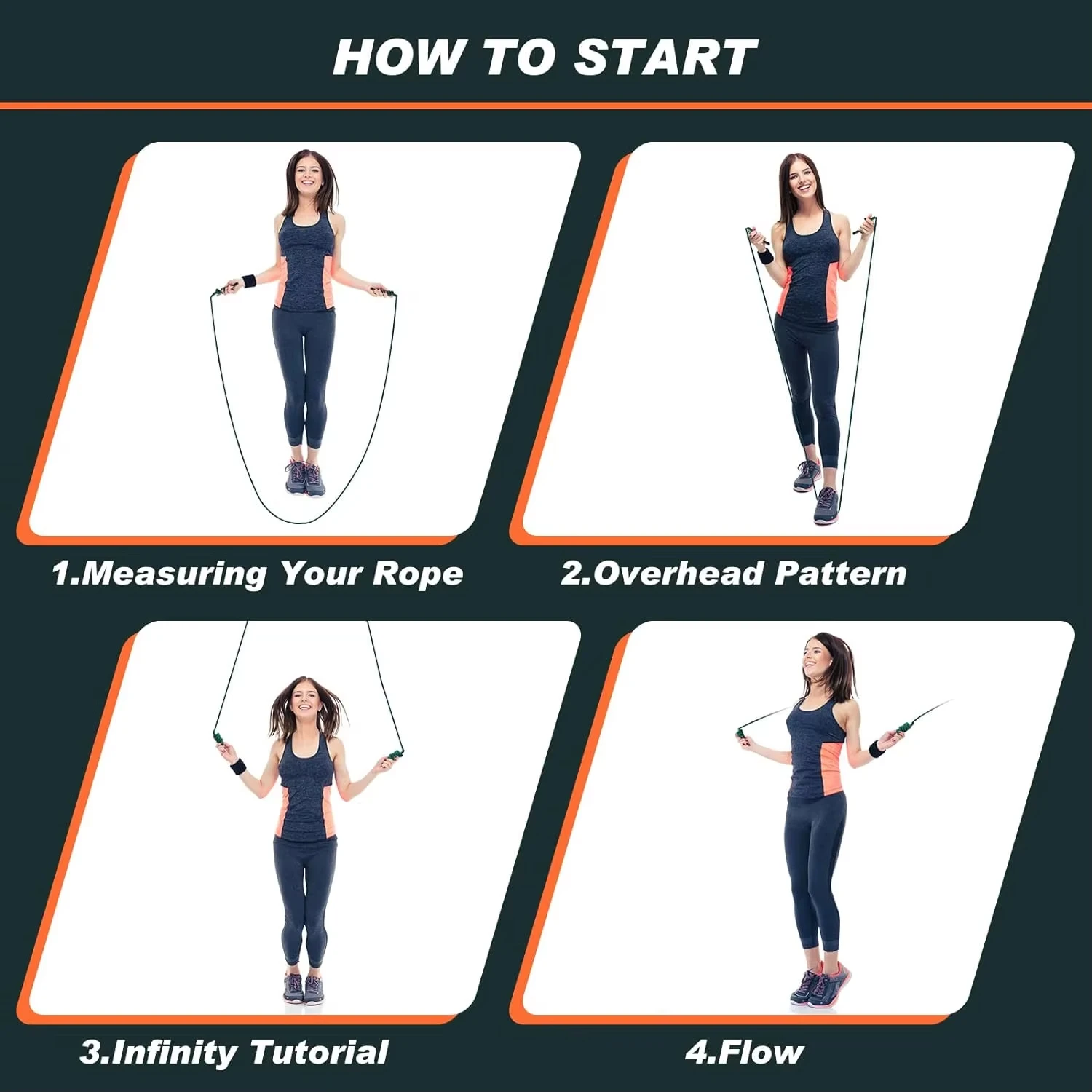 HOW TO START

1.Measuring Your Rope

2.Overhead Pattern

3.Infinity Tutorial

4.Flow