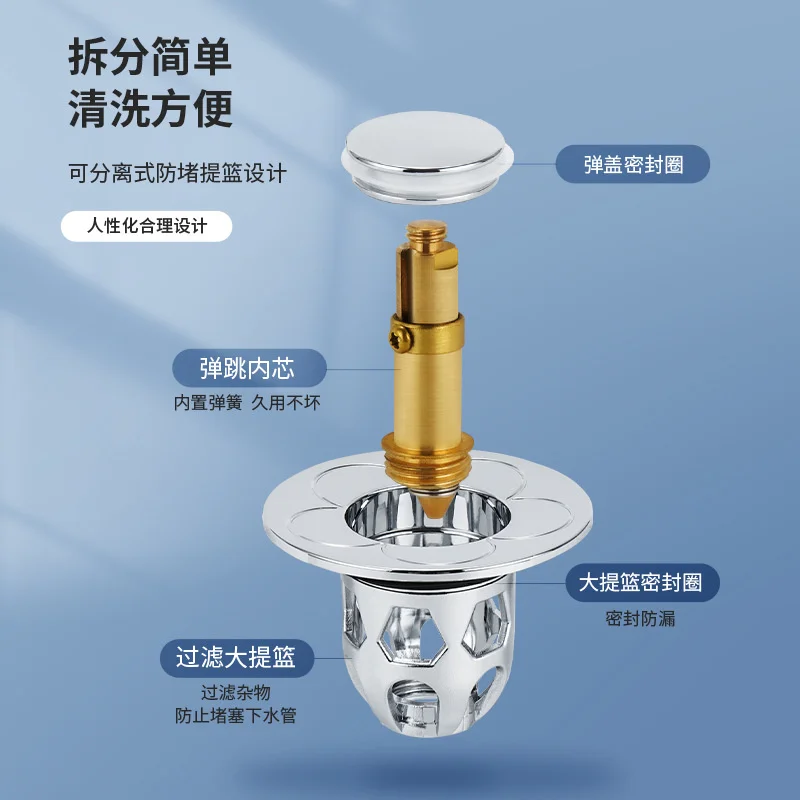 拆分简单
清洗方便

可分离式防堵提篮设计

人性化合理设计

弹盖密封圈

弹跳内芯
内置弹簧 久用不坏

大提篮密封圈
密封防漏

过滤大提篮
过滤杂物
防止堵塞下水管