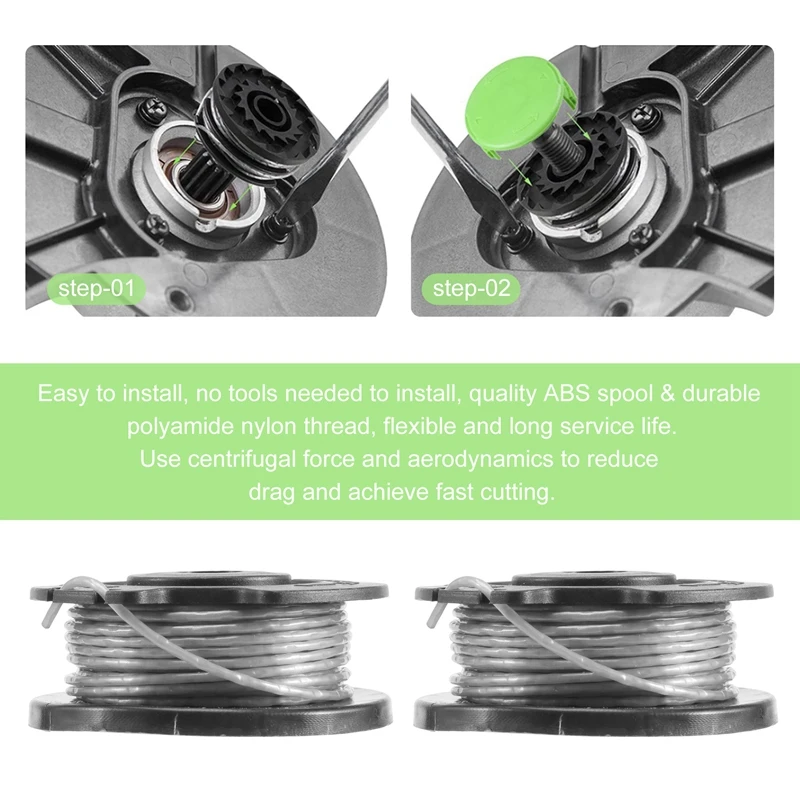 step-01

step-02

Easy to install, no tools needed to install, quality ABS spool & durable polyamide nylon thread, flexible and long service life.
Use centrifugal force and aerodynamics to reduce drag and achieve fast cutting.