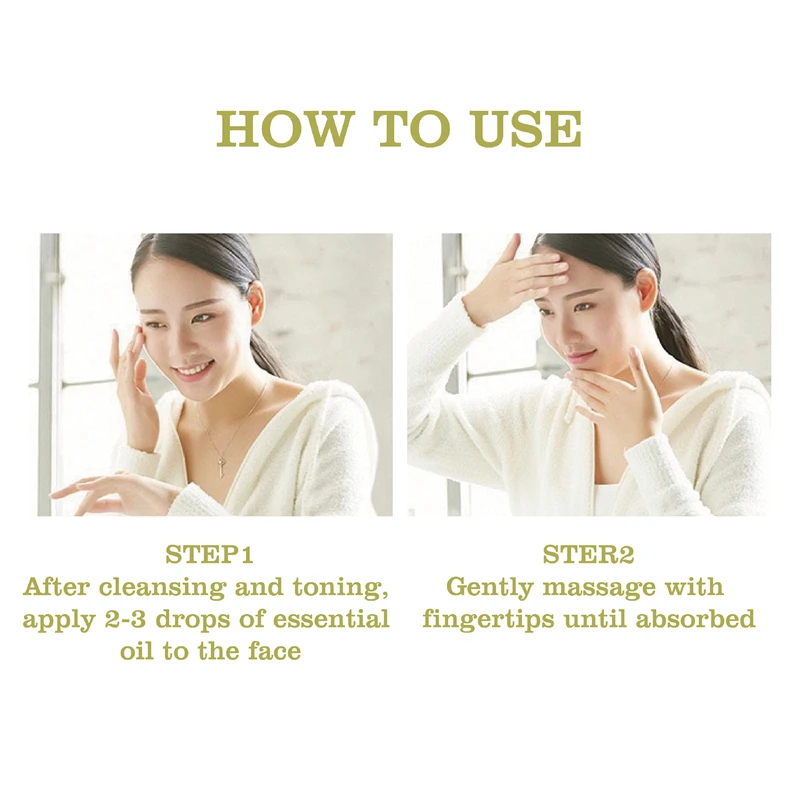 HOW TO USE

STEP1
After cleansing and toning, apply 2-3 drops of essential oil to the face

STER2
Gently massage with fingertips until absorbed