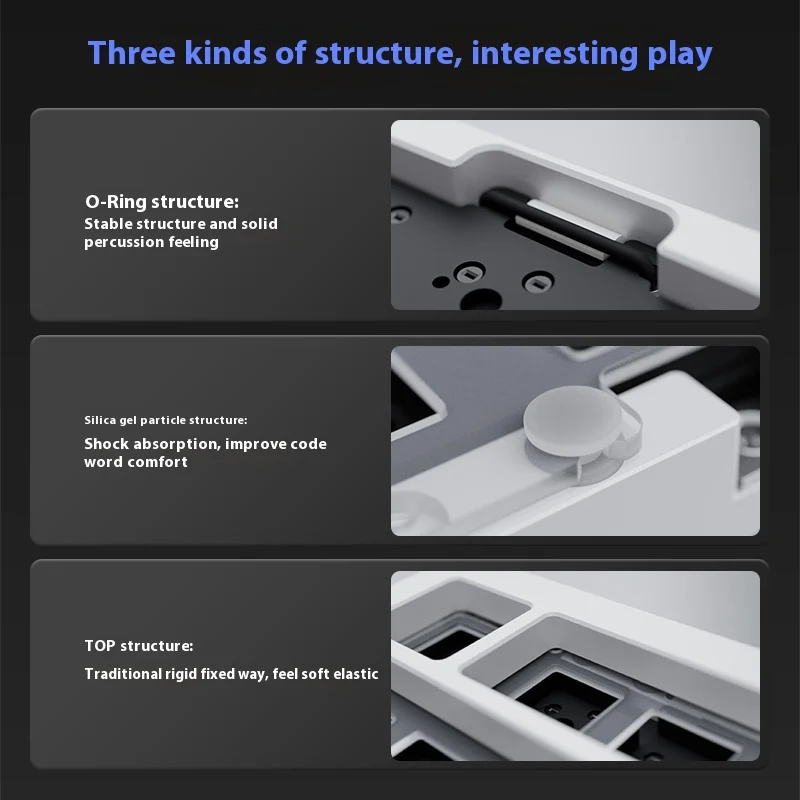 Three kinds of structure, interesting play

O-Ring structure:
Stable structure and solid percussion feeling

Silica gel particle structure:
Shock absorption, improve code word comfort

TOP structure:
Traditional rigid fixed way, feel soft elastic