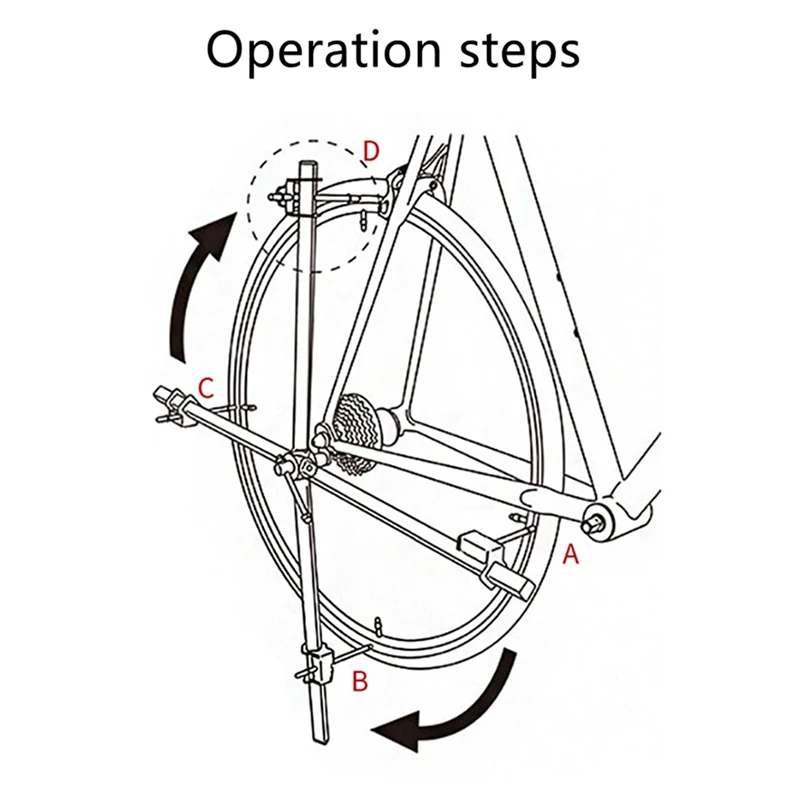 Operation steps

D

C

A

B