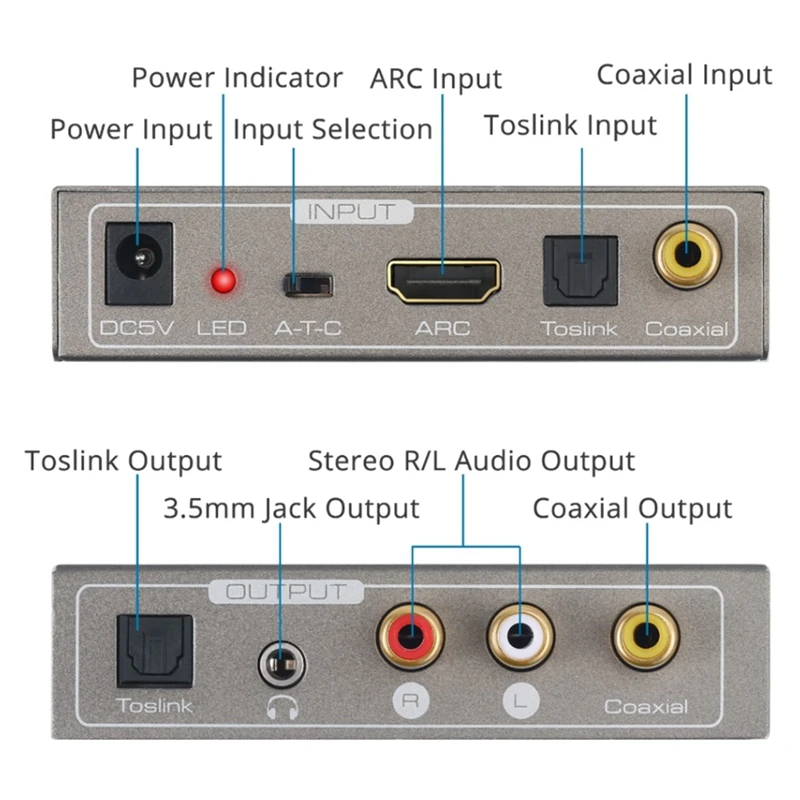 Power Indicator
ARC Input
Coaxial Input
Power Input
Input Selection
Toslink Input

INPUT

DC5V
LED
A-T-C
ARC
Toslink
Coaxial

Toslink Output
Stereo R/L Audio Output
3.5mm Jack Output
Coaxial Output

OUTPUT

Toslink
R
L
Coaxial