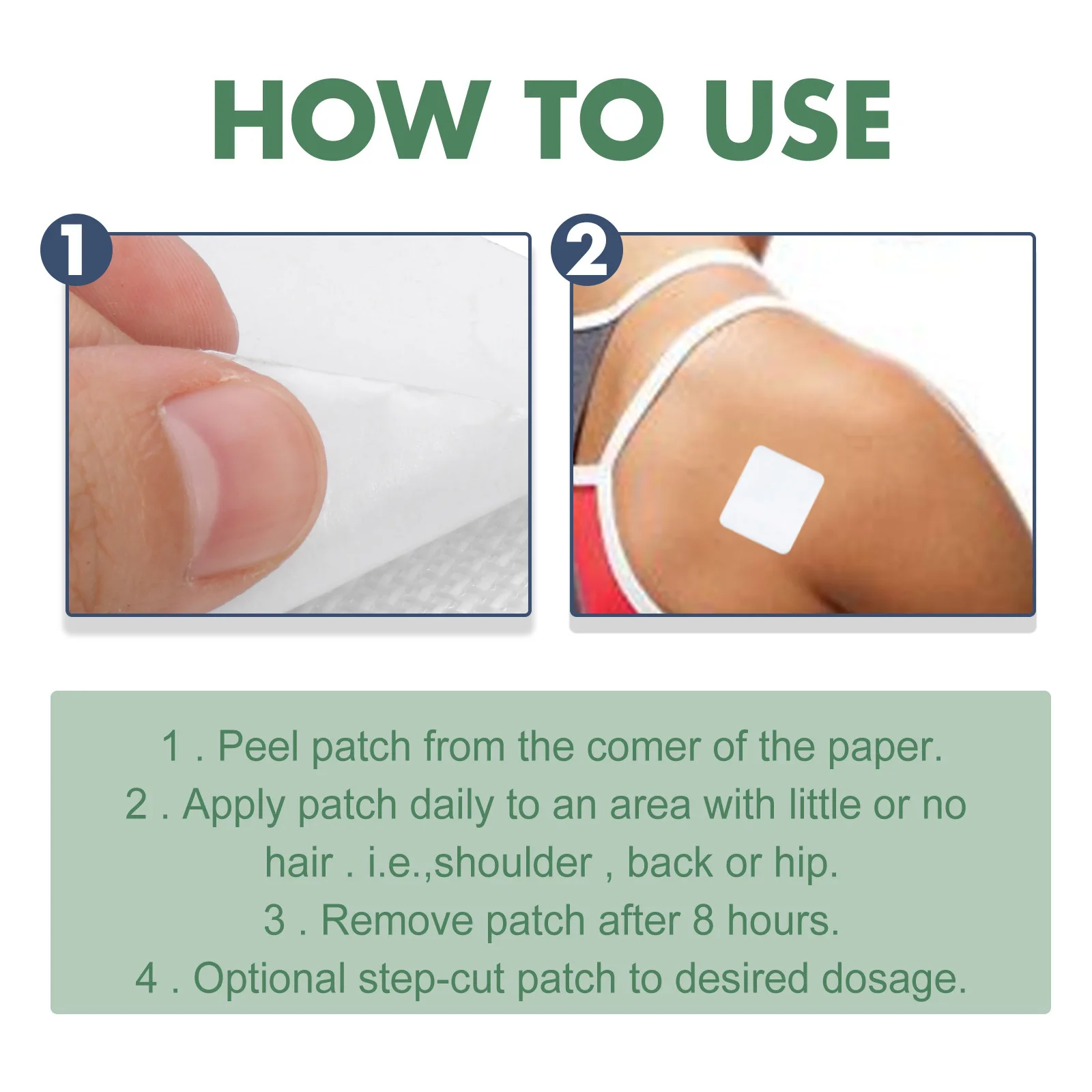 HOW TO USE

1

2

1 . Peel patch from the comer of the paper.
2 . Apply patch daily to an area with little or no hair . i.e.,shoulder , back or hip.
3 . Remove patch after 8 hours.
4 . Optional step-cut patch to desired dosage.