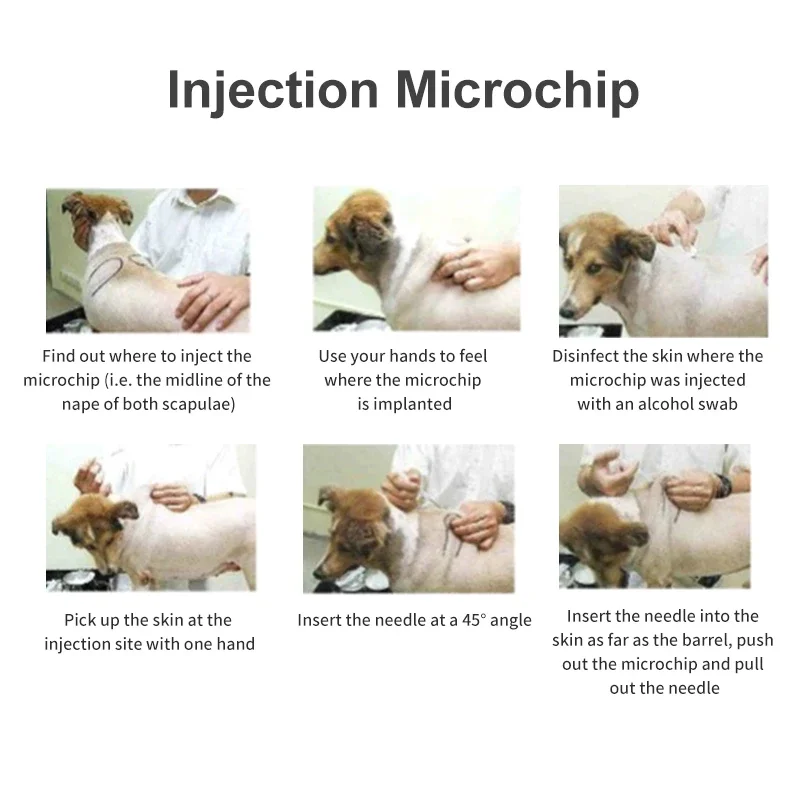 Injection Microchip

Find out where to inject the microchip (i.e. the midline of the nape of both scapulae)

Use your hands to feel where the microchip is implanted

Disinfect the skin where the microchip was injected with an alcohol swab

Pick up the skin at the injection site with one hand

Insert the needle at a 45° angle

Insert the needle into the skin as far as the barrel, push out the microchip and pull out the needle