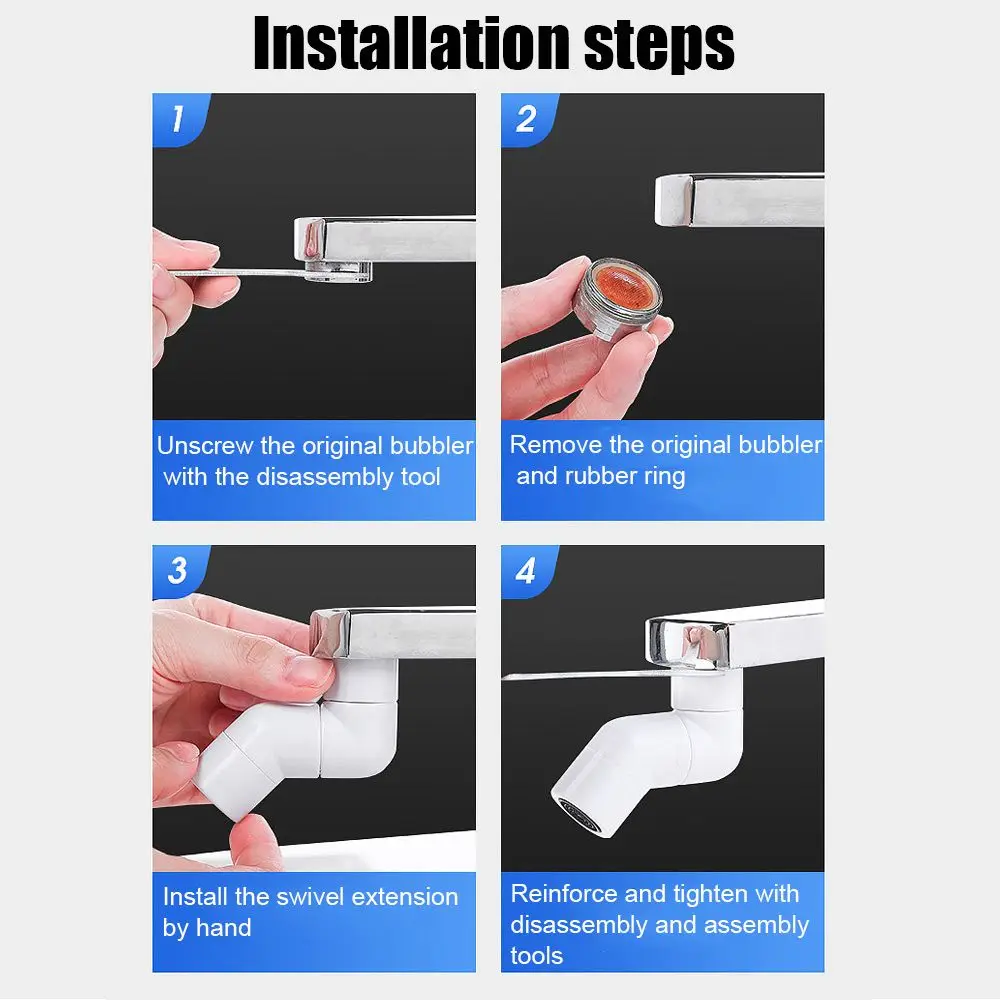 Installation steps

1

Unscrew the original bubbler with the disassembly tool

2

Remove the original bubbler and rubber ring

3

Install the swivel extension by hand

4

Reinforce and tighten with disassembly and assembly tools