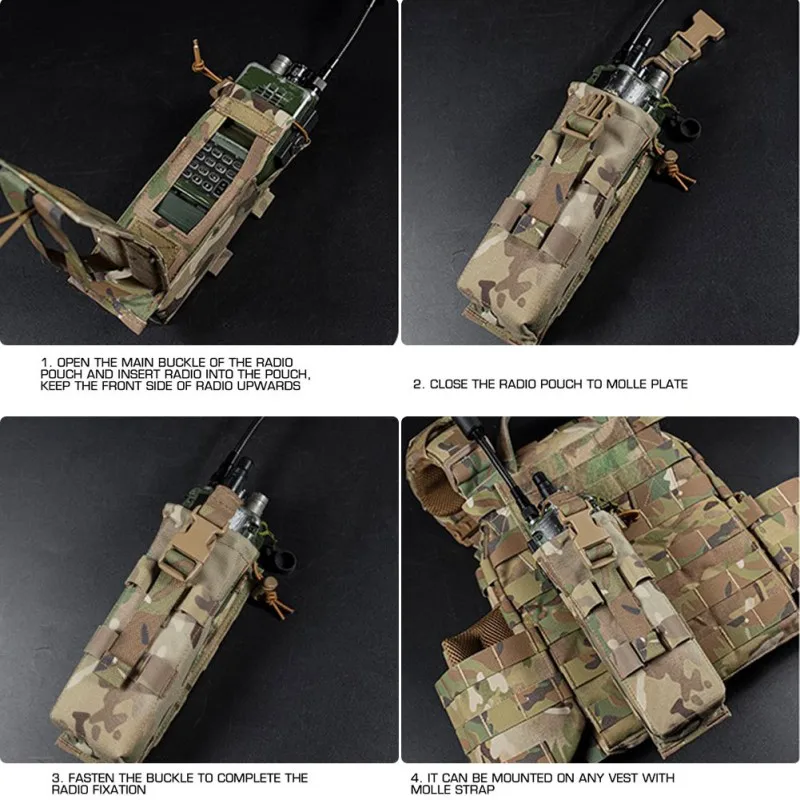 1. OPEN THE MAIN BUCKLE OF THE RADIO POUCH AND INSERT RADIO INTO THE POUCH, KEEP THE FRONT SIDE OF RADIO UPWARDS

2. CLOSE THE RADIO POUCH TO MOLLE PLATE

3. FASTEN THE BUCKLE TO COMPLETE THE RADIO FIXATION

4. IT CAN BE MOUNTED ON ANY VEST WITH MOLLE STRAP