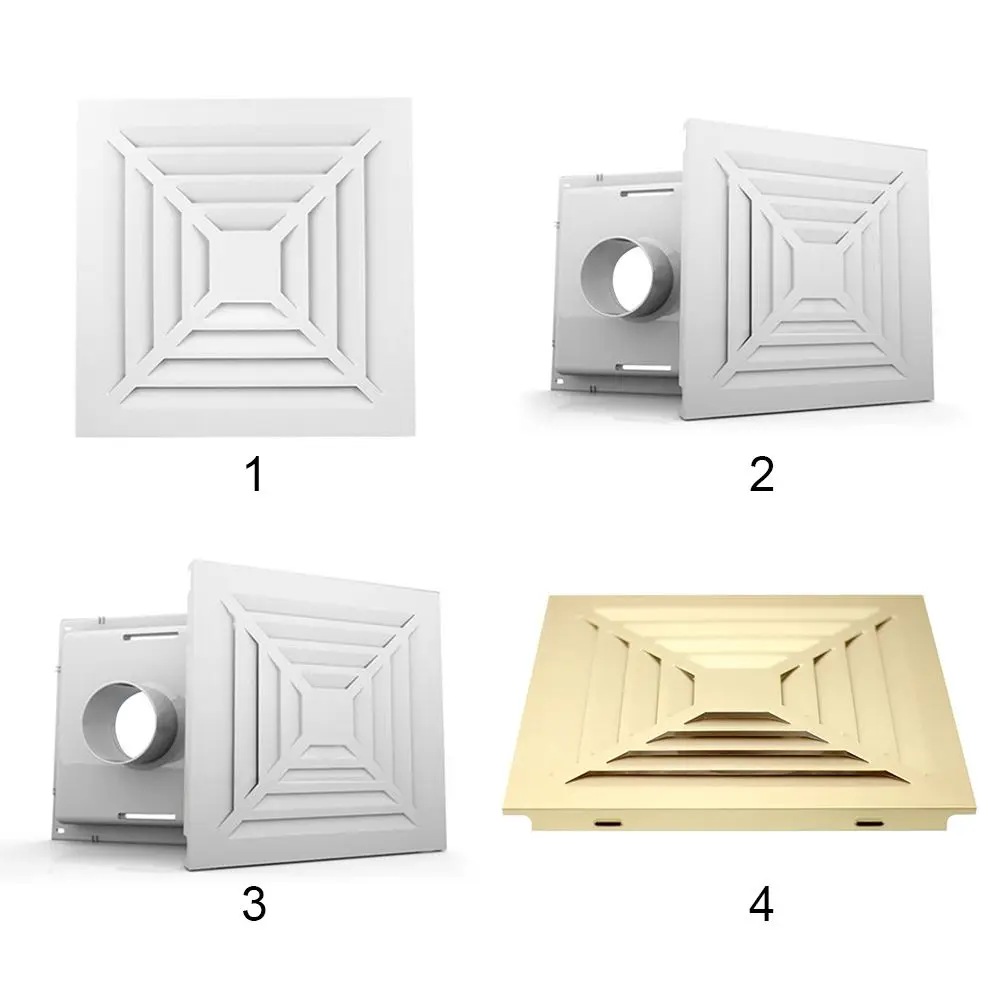 1

2

3

4