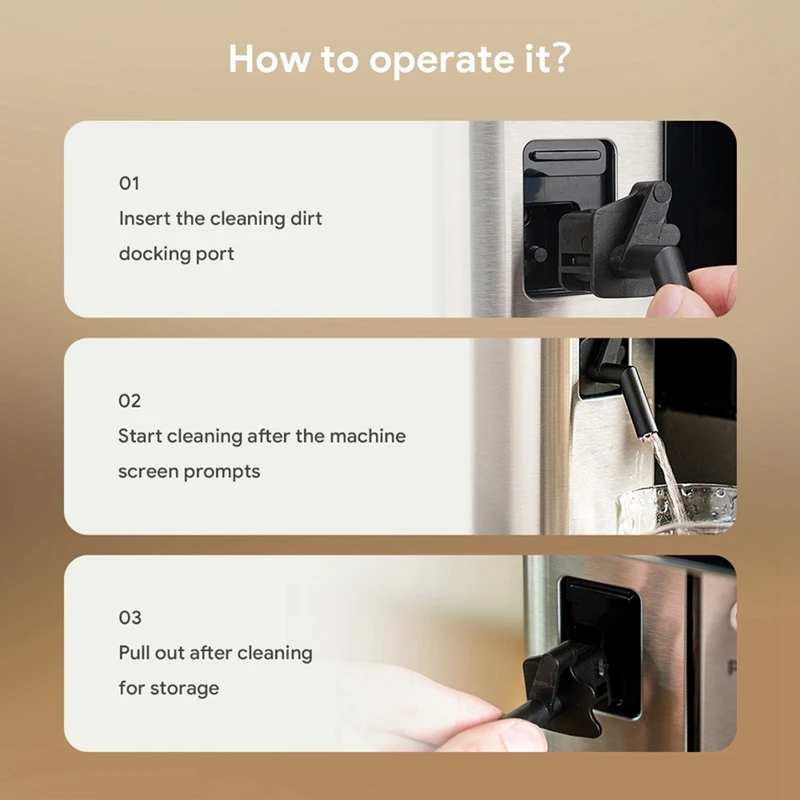 How to operate it?

01
Insert the cleaning dirt docking port

02
Start cleaning after the machine screen prompts

03
Pull out after cleaning for storage