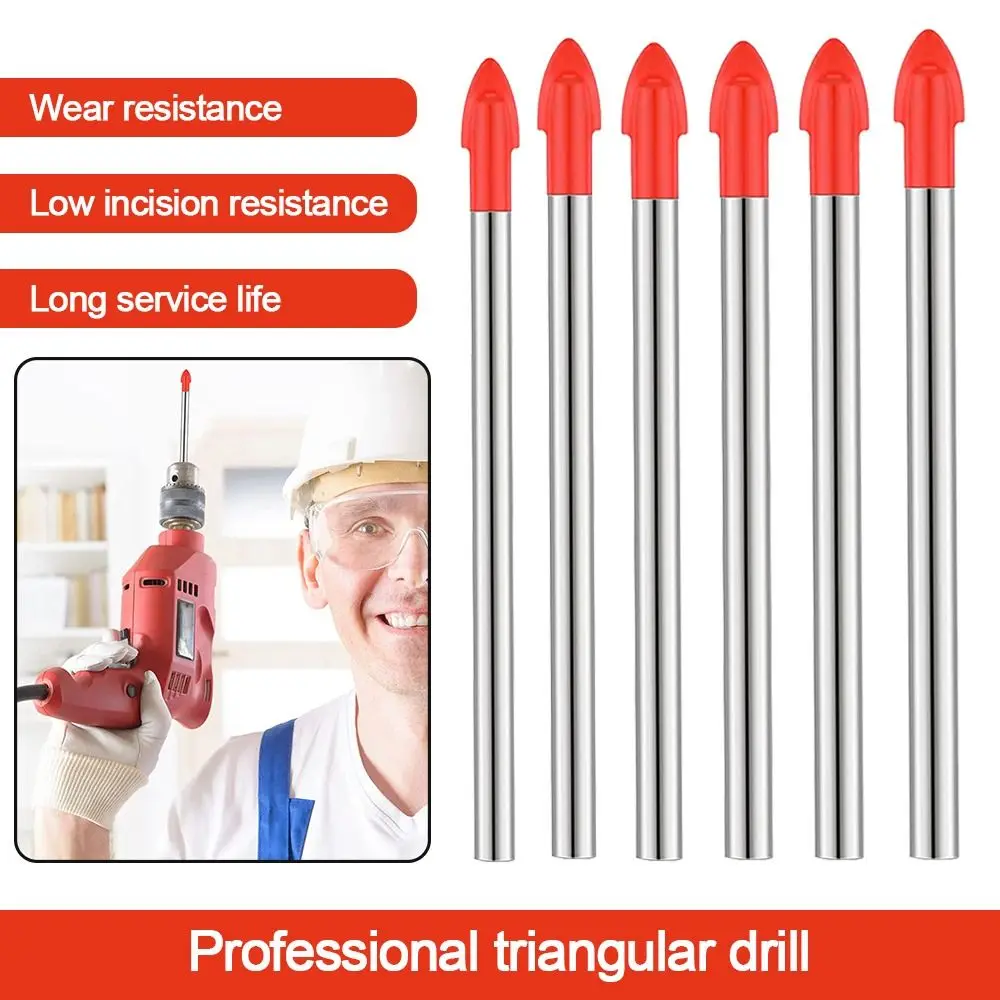 Wear resistance

Low incision resistance

Long service life

Professional triangular drill