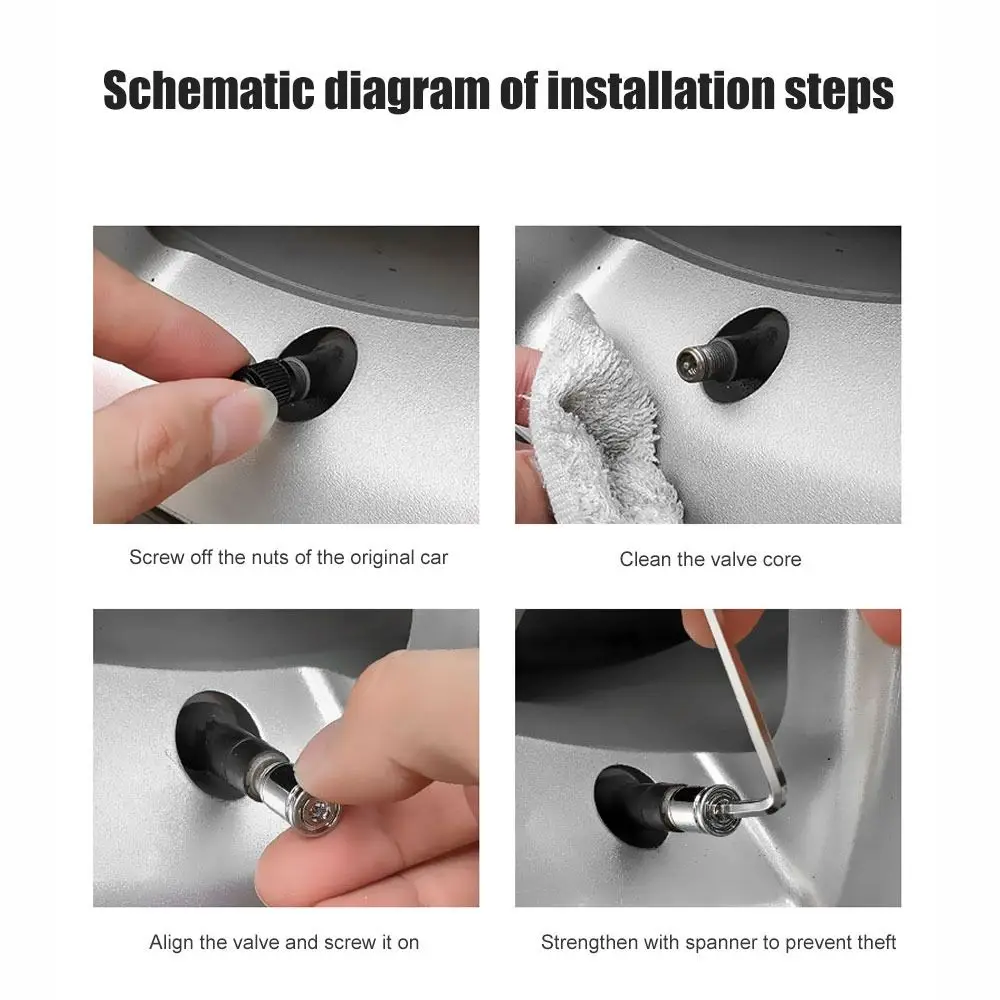 Schematic diagram of installation steps

Screw off the nuts of the original car

Clean the valve core

Align the valve and screw it on

Strengthen with spanner to prevent theft