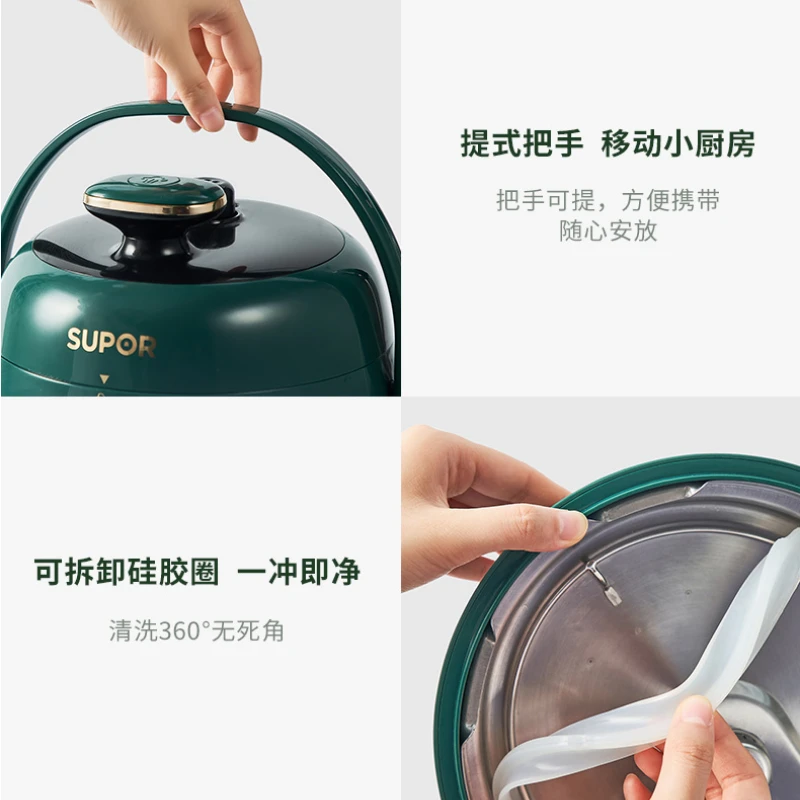 SUPOR

提式把手 移动小厨房

把手可提，方便携带
随心安放

可拆卸硅胶圈 一冲即净

清洗360°无死角