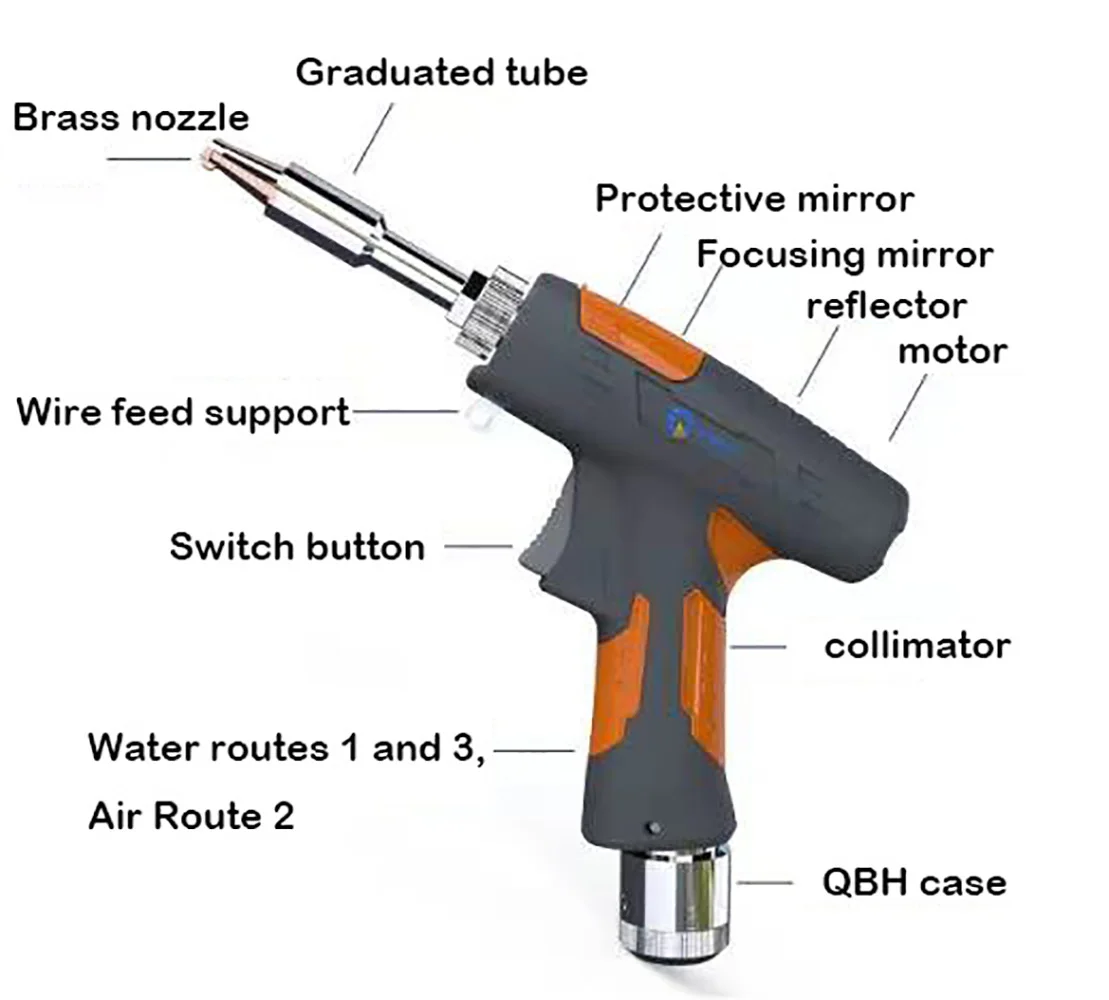 Graduated tube
Brass nozzle
Protective mirror
Focusing mirror
reflector
motor
Wire feed support
Switch button
collimator
Water routes 1 and 3,
Air Route 2
QBH case