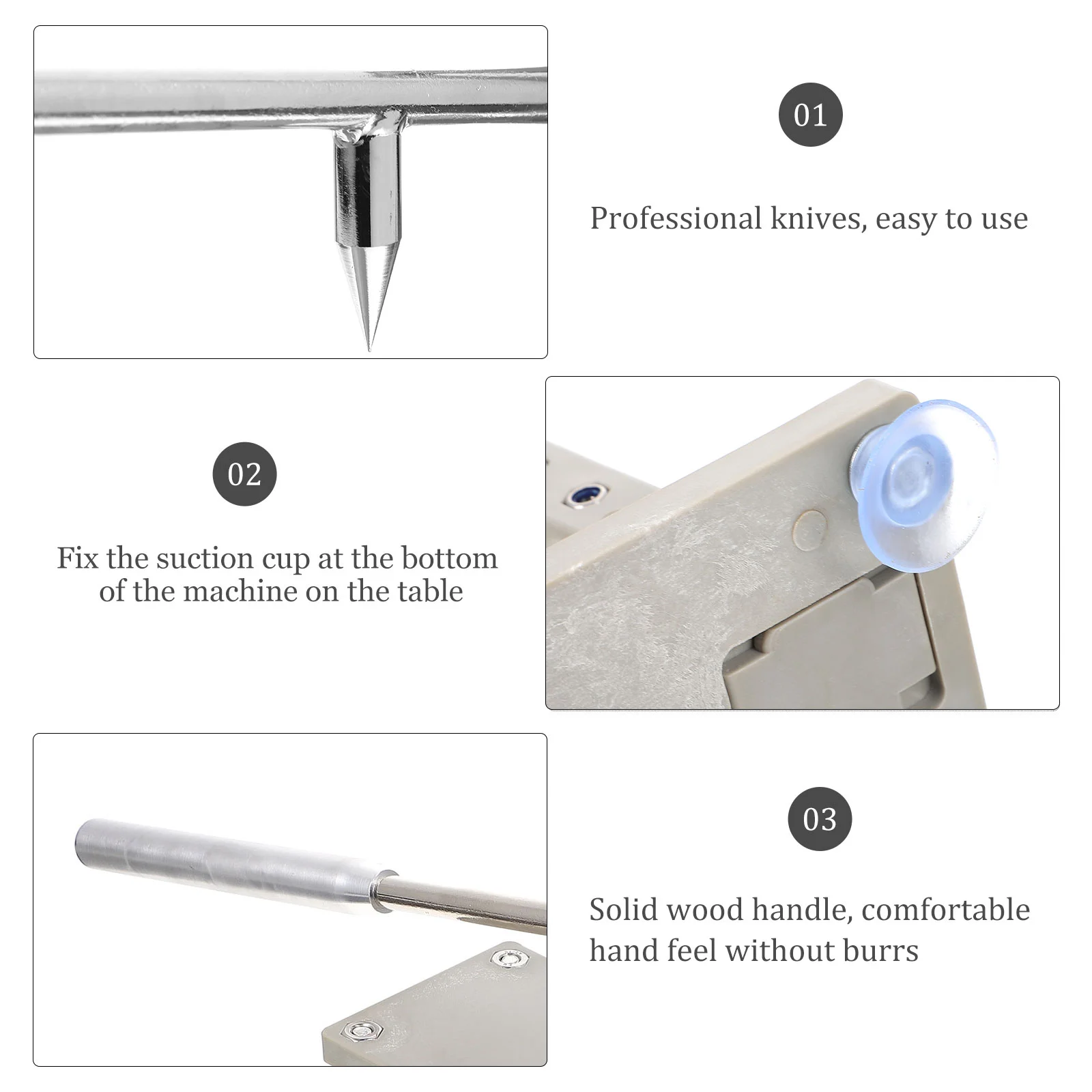 01

Professional knives, easy to use

02

Fix the suction cup at the bottom of the machine on the table

03

Solid wood handle, comfortable hand feel without burrs