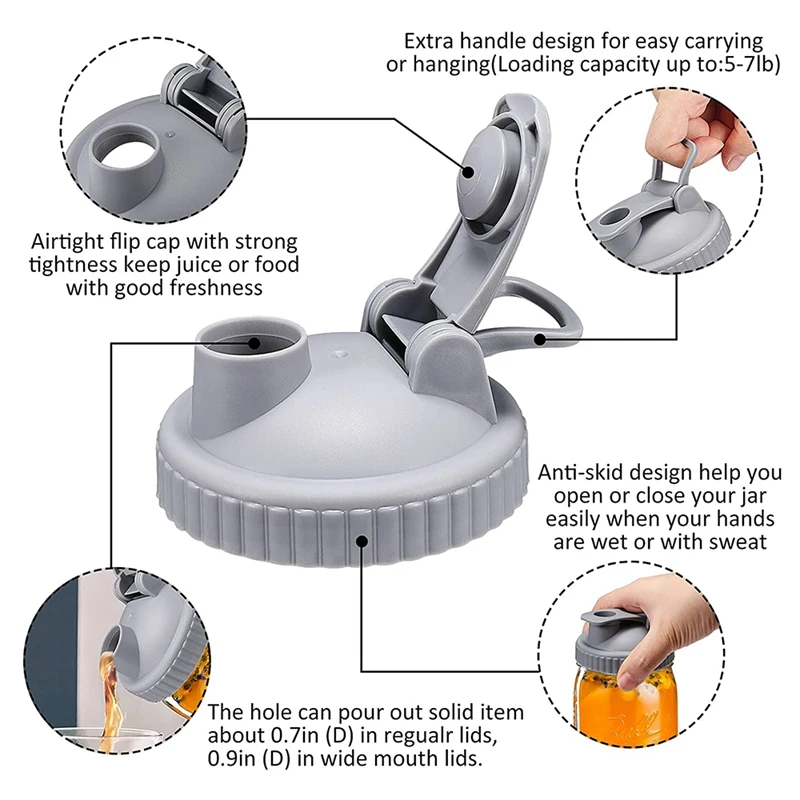 Extra handle design for easy carrying or hanging(Loading capacity up to:5-7lb)

Airtight flip cap with strong tightness keep juice or food with good freshness

Anti-skid design help you open or close your jar easily when your hands are wet or with sweat

The hole can pour out solid item about 0.7in (D) in regualr lids, 0.9in (D) in wide mouth lids.

Ball