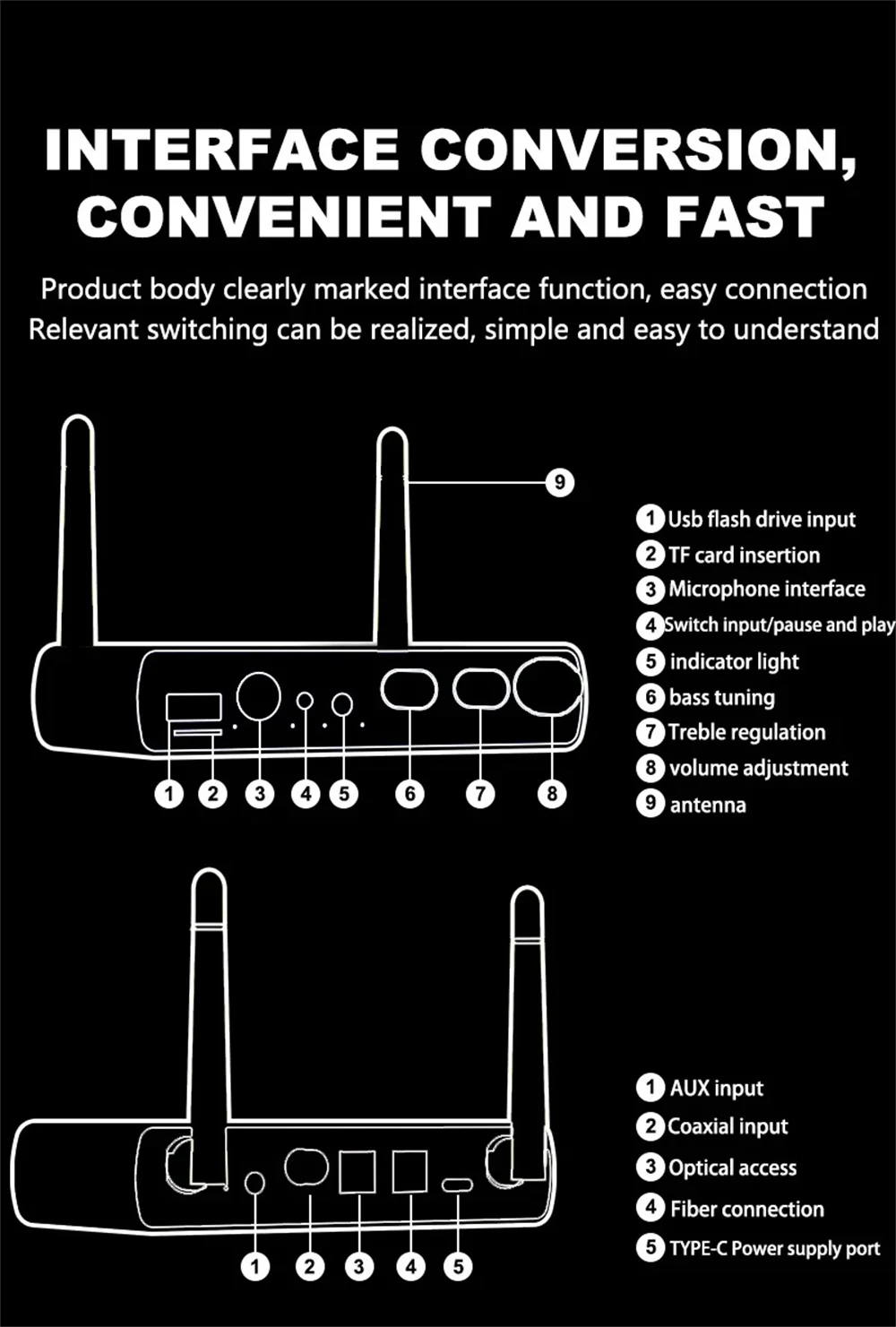 INTERFACE CONVERSION, CONVENIENT AND FAST

Product body clearly marked interface function, easy connection
Relevant switching can be realized, simple and easy to understand

9

1 2 3 4 5 6 7 8

1 Usb flash drive input
2 TF card insertion
3 Microphone interface
4 Switch input/pause and play
5 indicator light
6 bass tuning
7 Treble regulation
8 volume adjustment
9 antenna

1 2 3 4 5

1 AUX input
2 Coaxial input
3 Optical access
4 Fiber connection
5 TYPE-C Power supply port