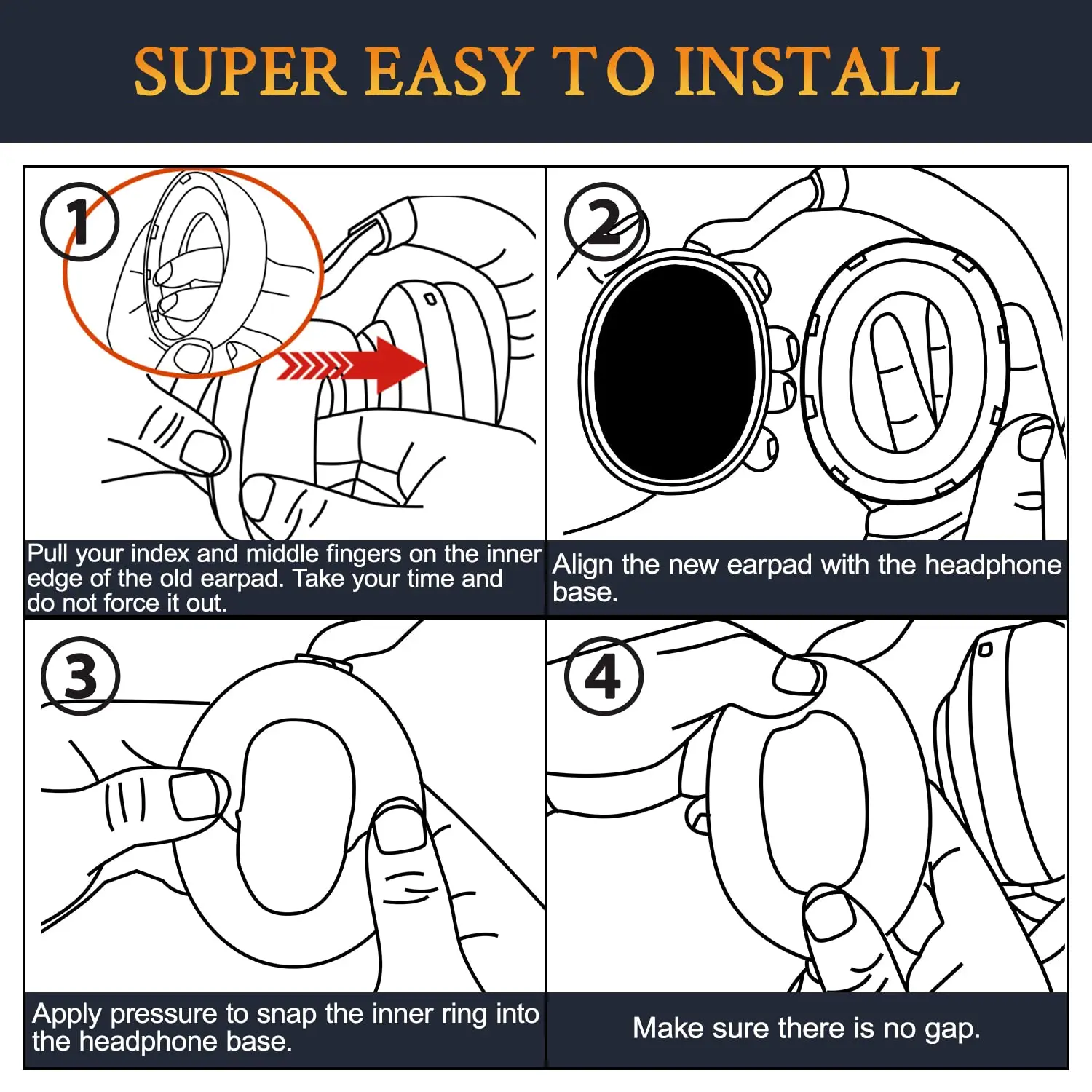 SUPER EASY TO INSTALL

1

Pull your index and middle fingers on the inner edge of the old earpad. Take your time and do not force it out.

2

Align the new earpad with the headphone base.

3

Apply pressure to snap the inner ring into the headphone base.

4

Make sure there is no gap.