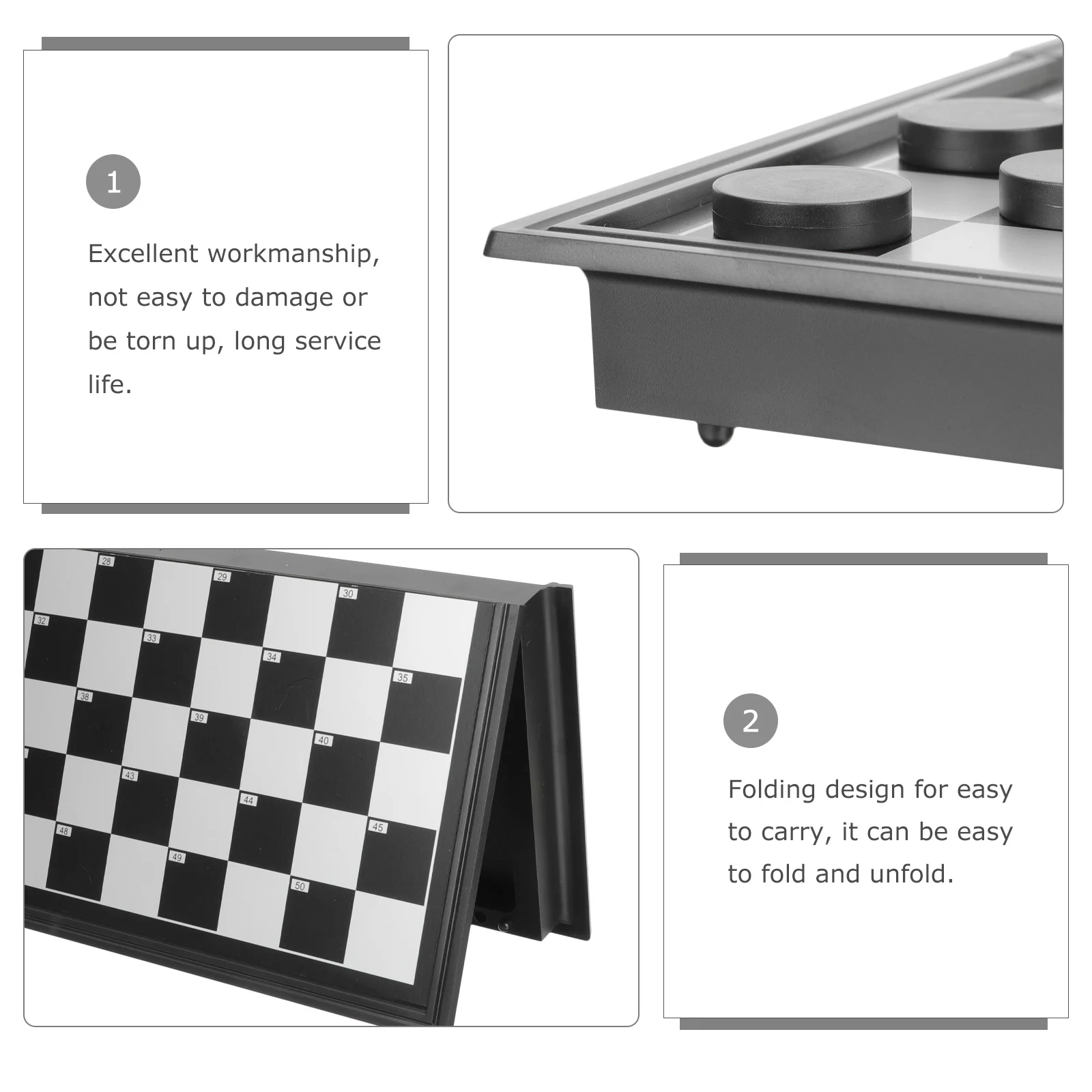 1

Excellent workmanship, not easy to damage or be torn up, long service life.

28 29 30 32 33 34 35 38 39 40 43 44 45 48 49 50

2

Folding design for easy to carry, it can be easy to fold and unfold.