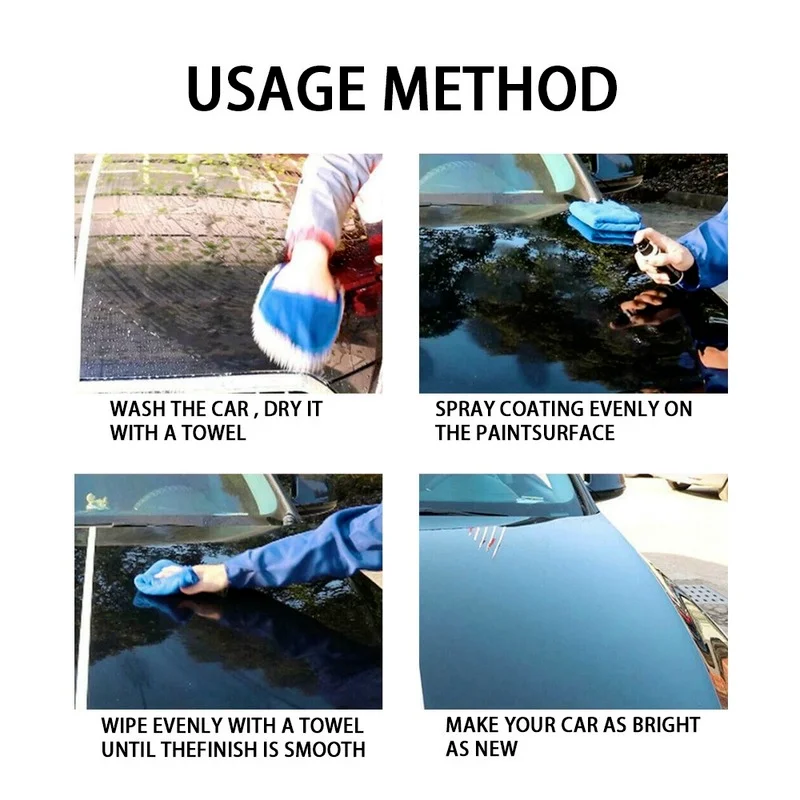 USAGE METHOD

WASH THE CAR , DRY IT WITH A TOWEL

SPRAY COATING EVENLY ON THE PAINTSURFACE

WIPE EVENLY WITH A TOWEL UNTIL THEFINISH IS SMOOTH

MAKE YOUR CAR AS BRIGHT AS NEW