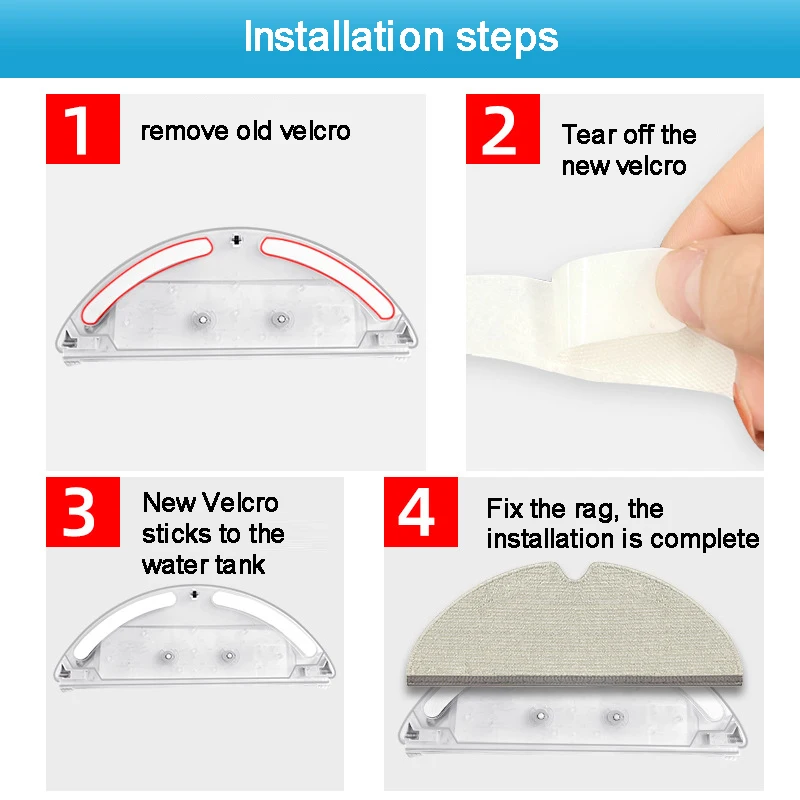 Installation steps

1 remove old velcro

2 Tear off the new velcro

3 New Velcro sticks to the water tank

4 Fix the rag, the installation is complete