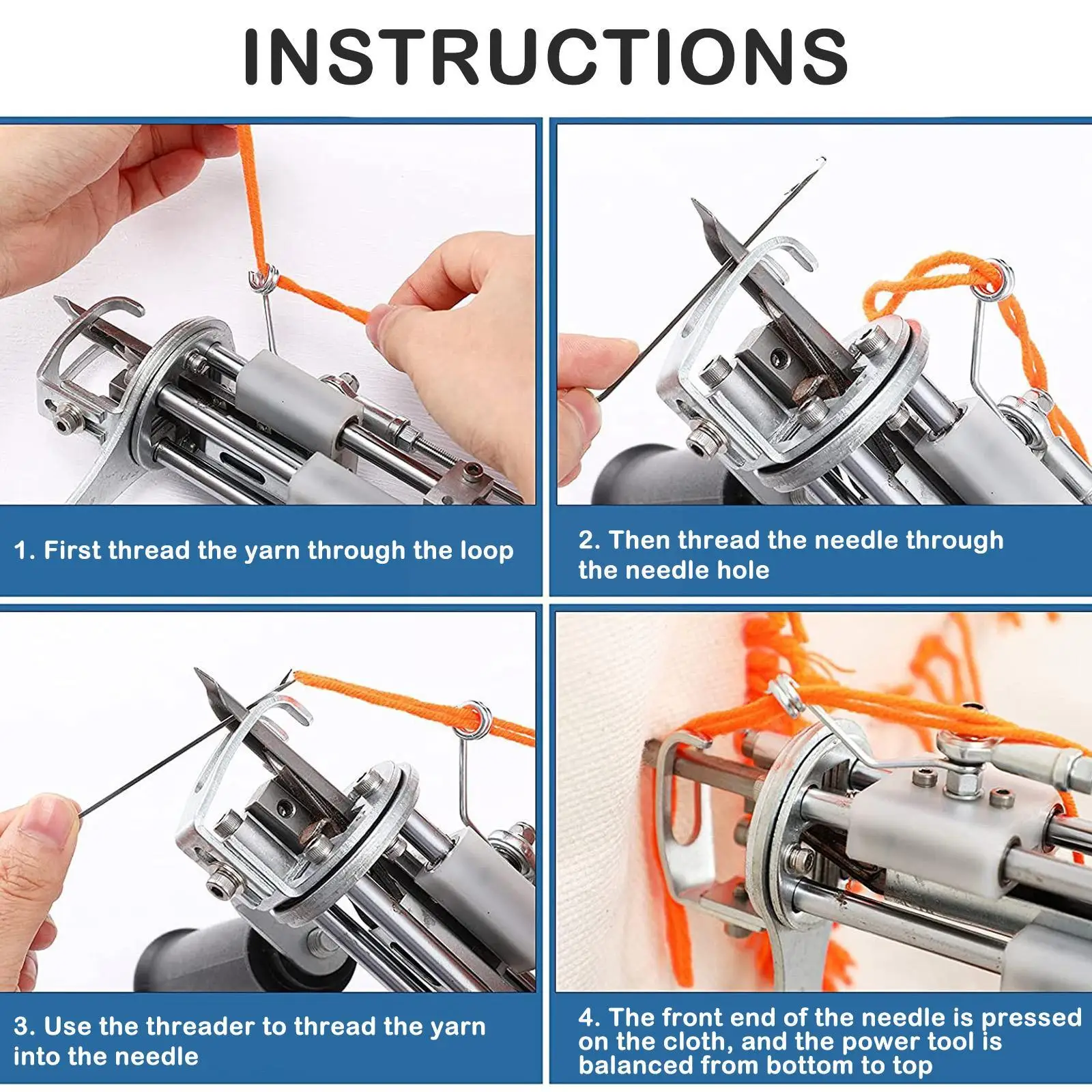 INSTRUCTIONS

1. First thread the yarn through the loop

2. Then thread the needle through the needle hole

3. Use the threader to thread the yarn into the needle

4. The front end of the needle is pressed on the cloth, and the power tool is balanced from bottom to top