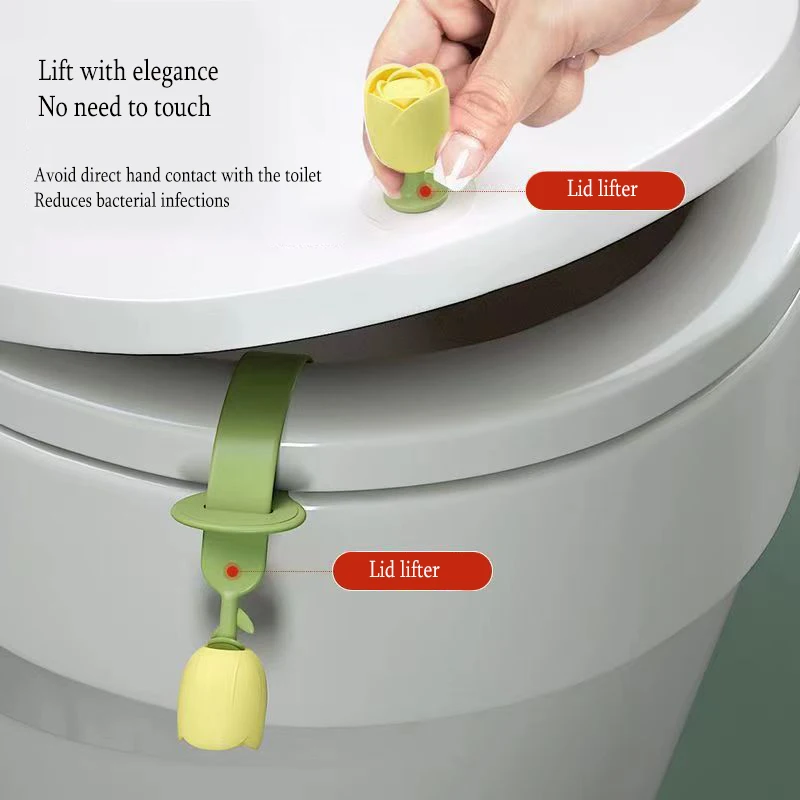 Lift with elegance
No need to touch

Avoid direct hand contact with the toilet
Reduces bacterial infections

Lid lifter

Lid lifter