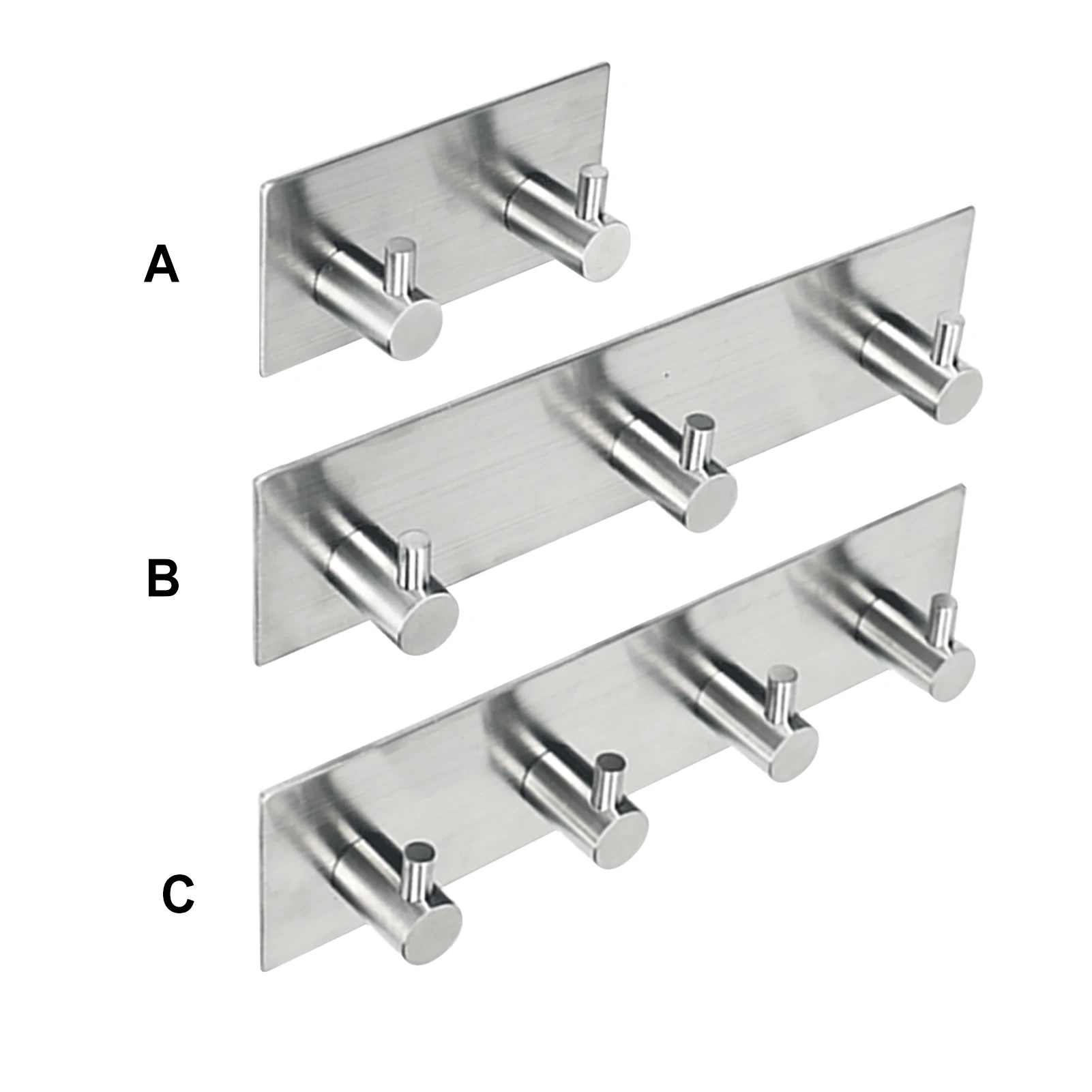 A

B

C