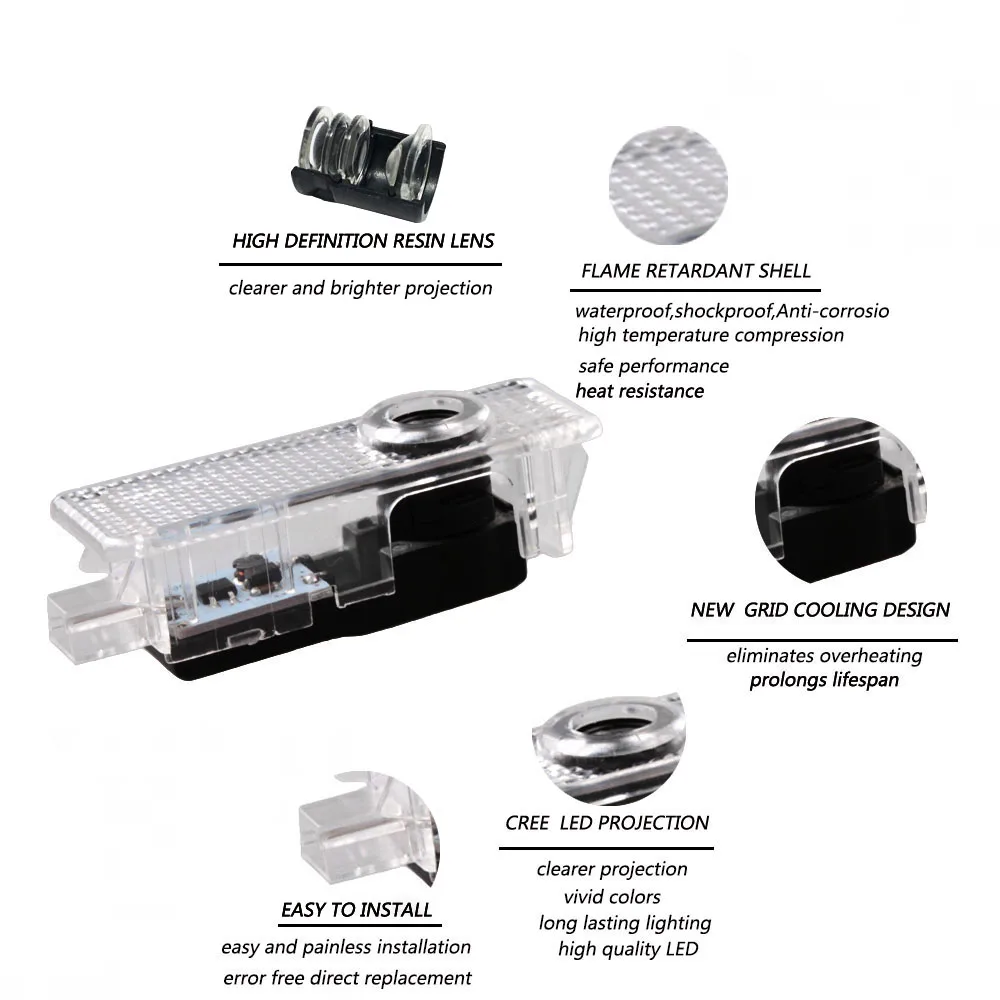 HIGH DEFINITION RESIN LENS

clearer and brighter projection

FLAME RETARDANT SHELL

waterproof,shockproof,Anti-corrosio
high temperature compression
safe performance
heat resistance

NEW GRID COOLING DESIGN

eliminates overheating
prolongs lifespan

CREE LED PROJECTION

clearer projection
vivid colors
long lasting lighting
high quality LED

EASY TO INSTALL

easy and painless installation
error free direct replacement