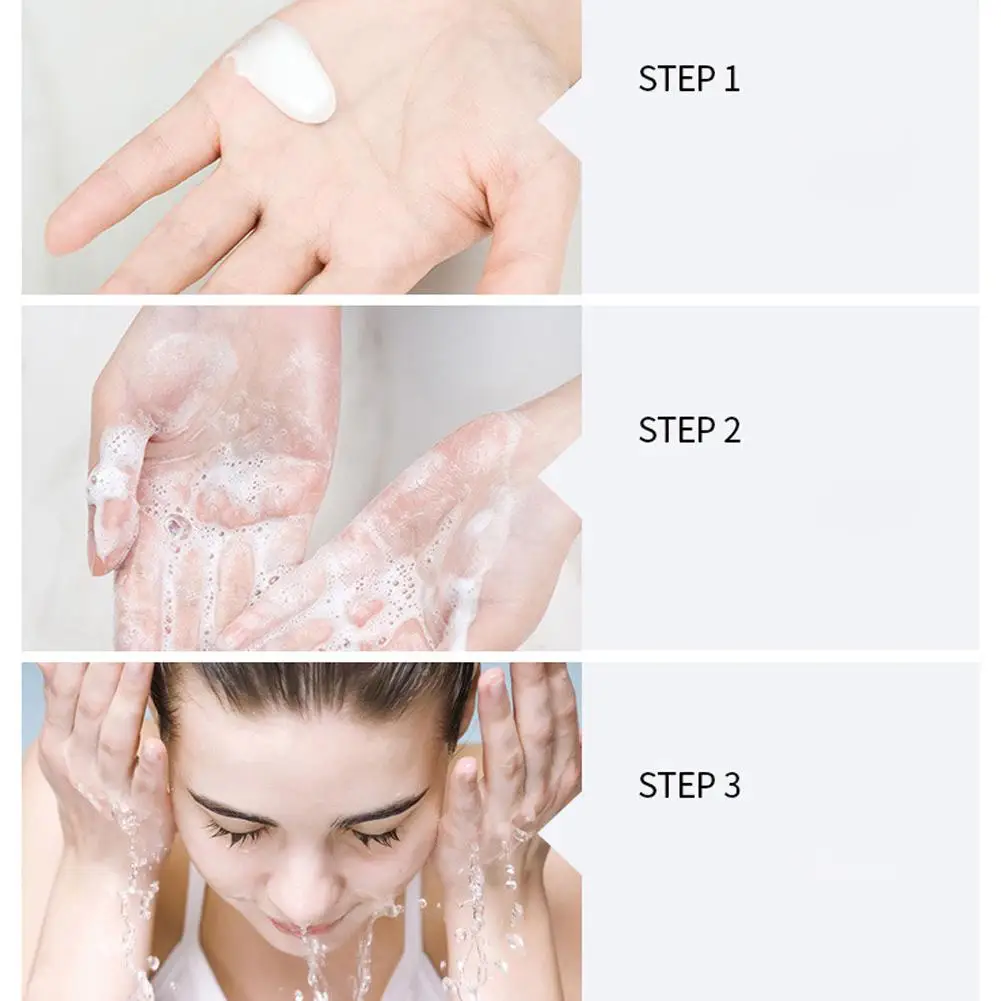 STEP 1

STEP 2

STEP 3